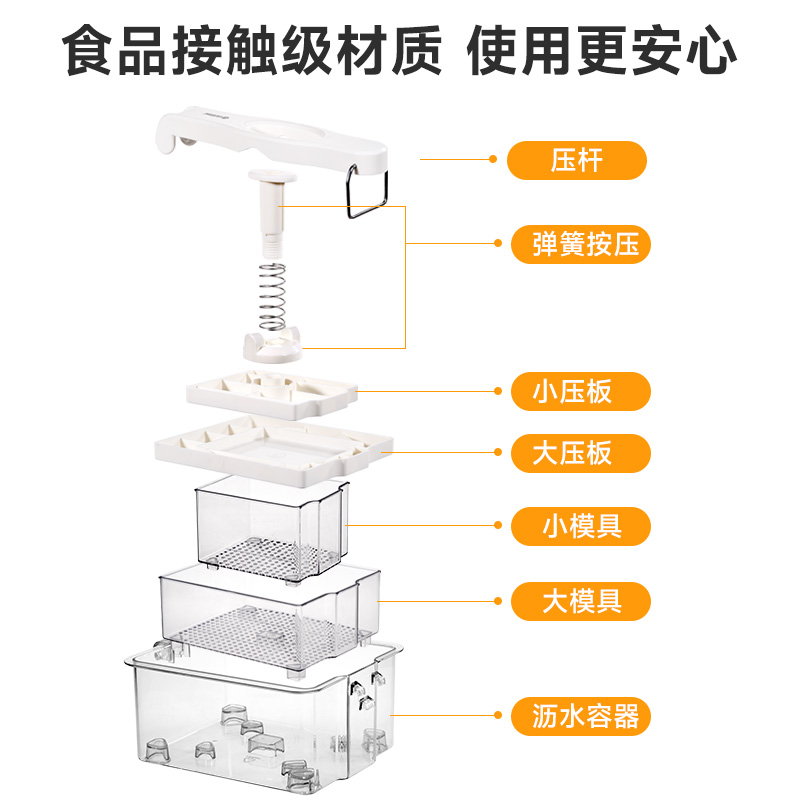 食品接触级材质 使用更安心

压杆

弹簧按压

小压板

大压板

小模具

大模具

沥水容器