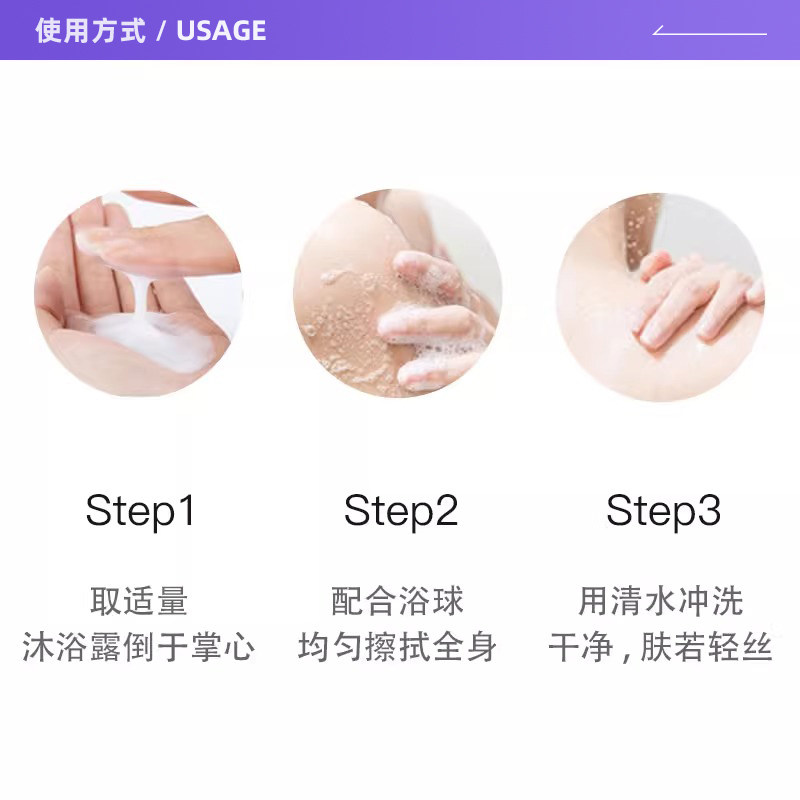 使用方式 / USAGE

Step1

取适量
沐浴露倒于掌心

Step2

配合浴球
均匀擦拭全身

Step3

用清水冲洗
干净，肤若轻丝