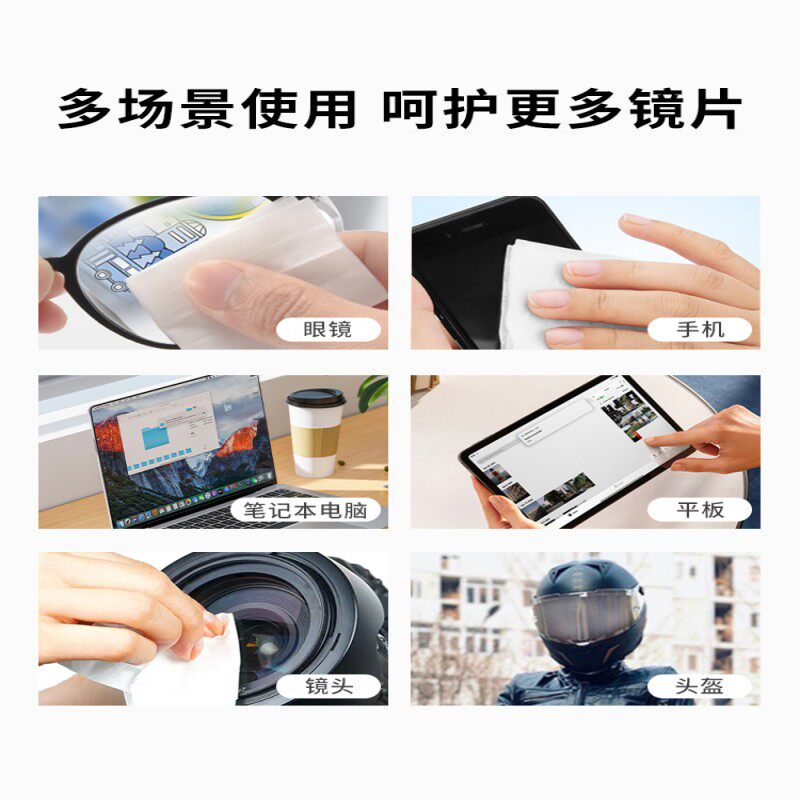 多场景使用 呵护更多镜片

眼镜

手机

笔记本电脑

平板

镜头

头盔