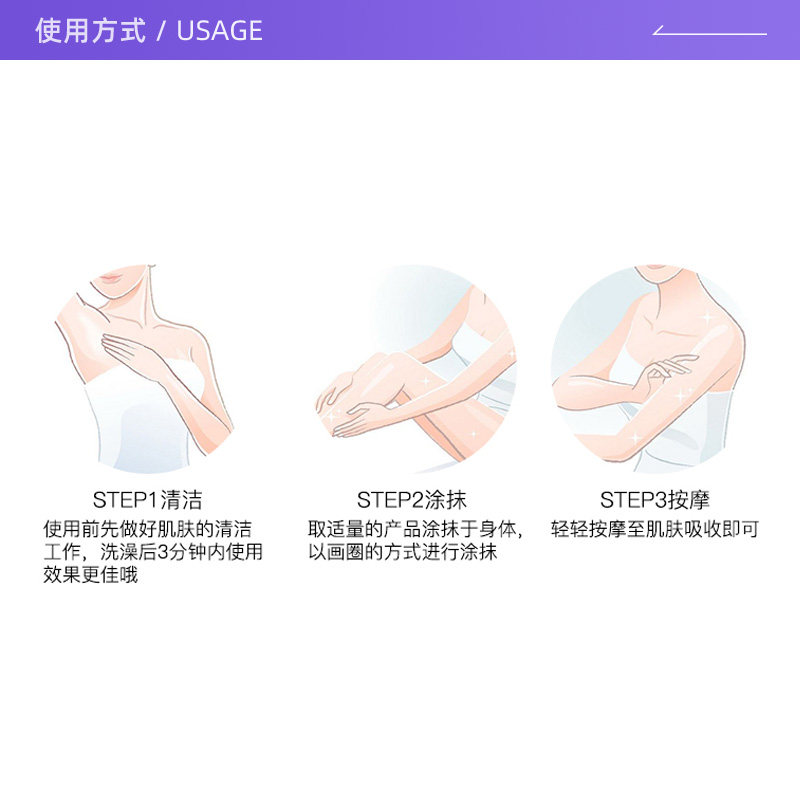 使用方式 / USAGE

STEP1清洁
使用前先做好肌肤的清洁工作，洗澡后3分钟内使用效果更佳哦

STEP2涂抹
取适量的产品涂抹于身体，以画圈的方式进行涂抹

STEP3按摩
轻轻按摩至肌肤吸收即可