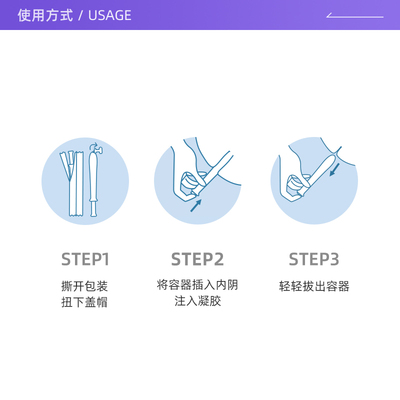 使用方式 / USAGE

STEP1
撕开包装
扭下盖帽

STEP2
将容器插入内阴
注入凝胶

STEP3
轻轻拔出容器