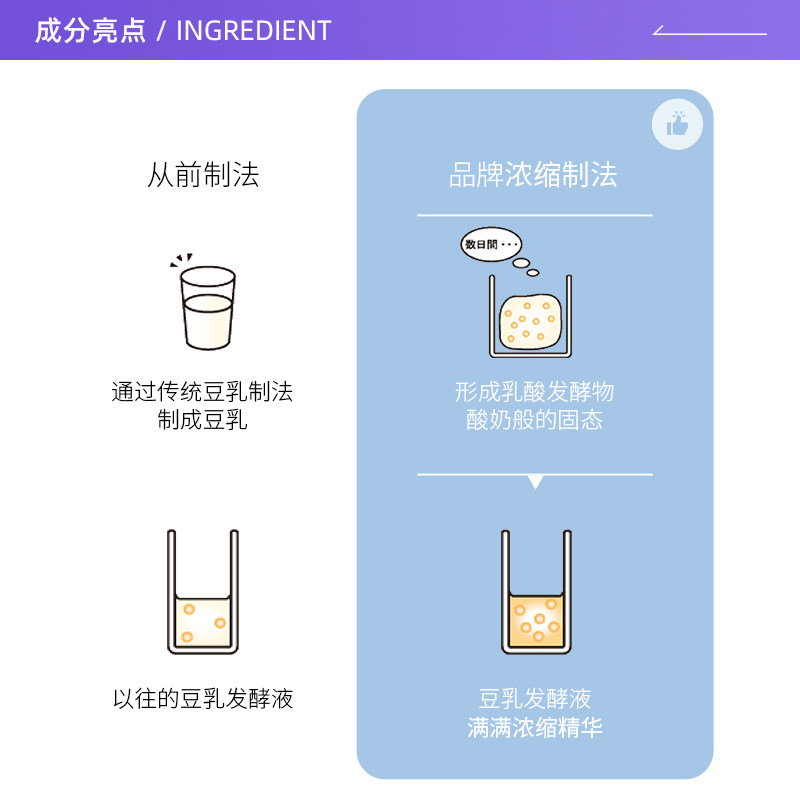 成分亮点 / INGREDIENT

从前制法

通过传统豆乳制法
制成豆乳

以往的豆乳发酵液

品牌浓缩制法

数日間・・・

形成乳酸发酵物
酸奶般的固态

豆乳发酵液
满满浓缩精华