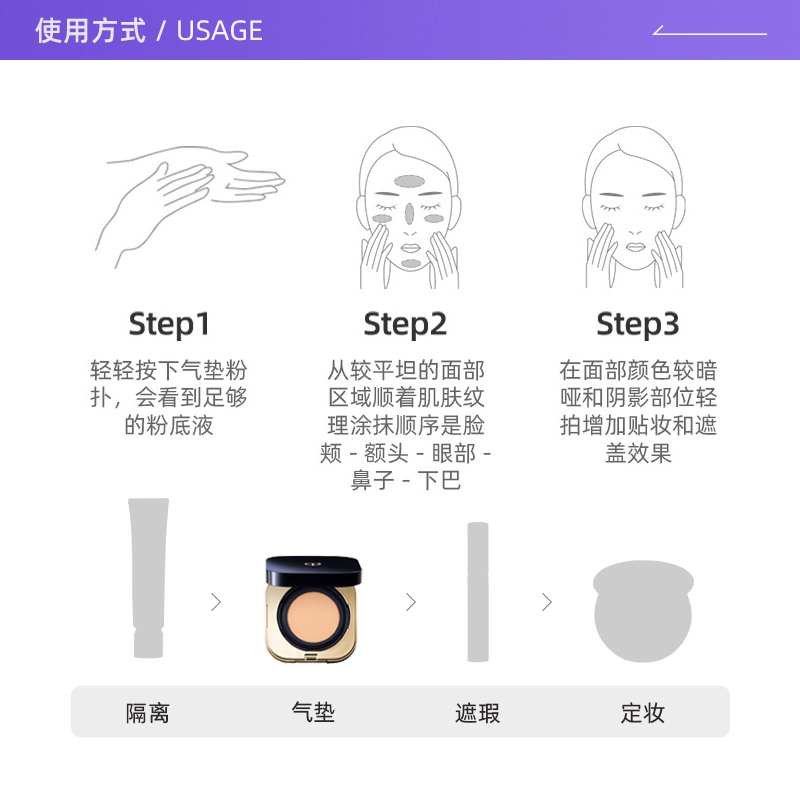 使用方式 / USAGE

Step1
轻轻按下气垫粉扑，会看到足够的粉底液

Step2
从较平坦的面部区域顺着肌肤纹理涂抹顺序是脸颊 - 额头 - 眼部 - 鼻子 - 下巴

Step3
在面部颜色较暗哑和阴影部位轻拍增加贴妆和遮盖效果

隔离
气垫
遮瑕
定妆