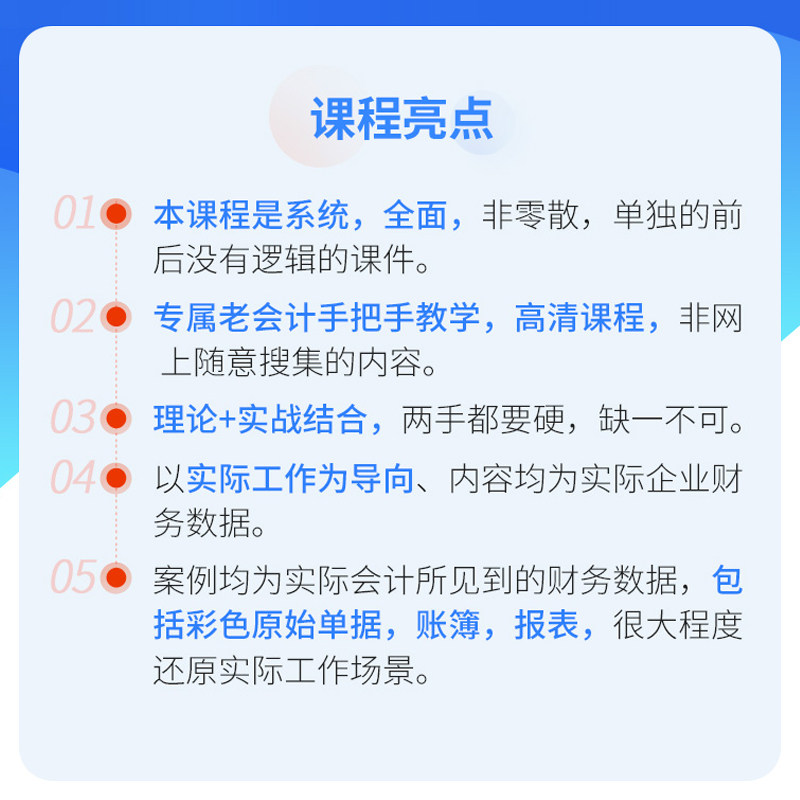 课程亮点

01 本课程是系统，全面，非零散，单独的前后没有逻辑的课件。

02 专属老会计手把手教学，高清课程，非网上随意搜集的内容。

03 理论+实战结合，两手都要硬，缺一不可。

04 以实际工作为导向、内容均为实际企业财务数据。

05 案例均为实际会计所见到的财务数据，包括彩色原始单据，账簿，报表，很大程度还原实际工作场景。