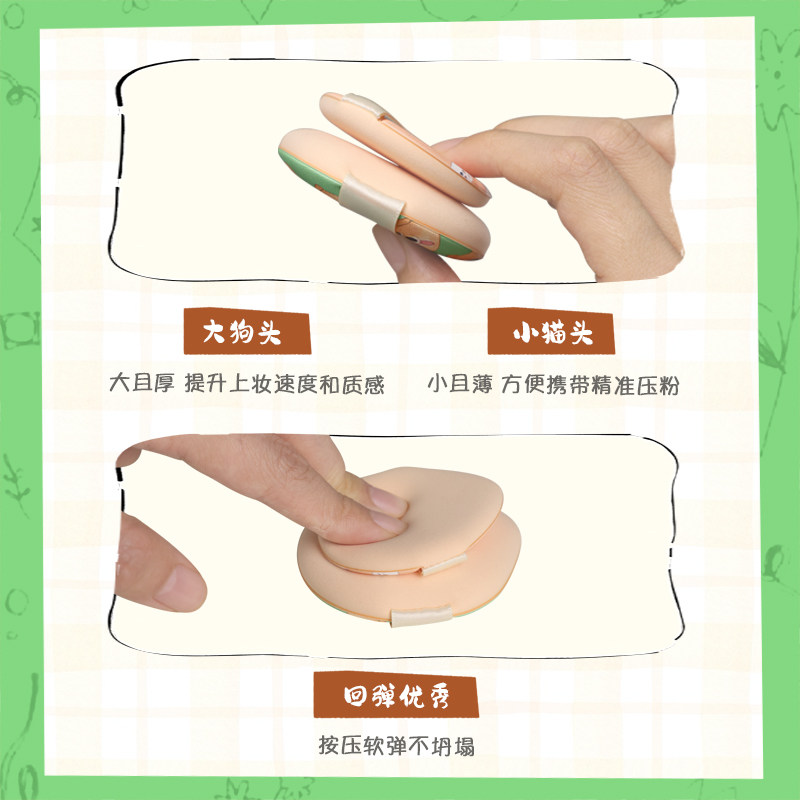 大狗头

大且厚 提升上妆速度和质感

小猫头

小且薄 方便携带精准压粉

回弹优秀

按压软弹不坍塌