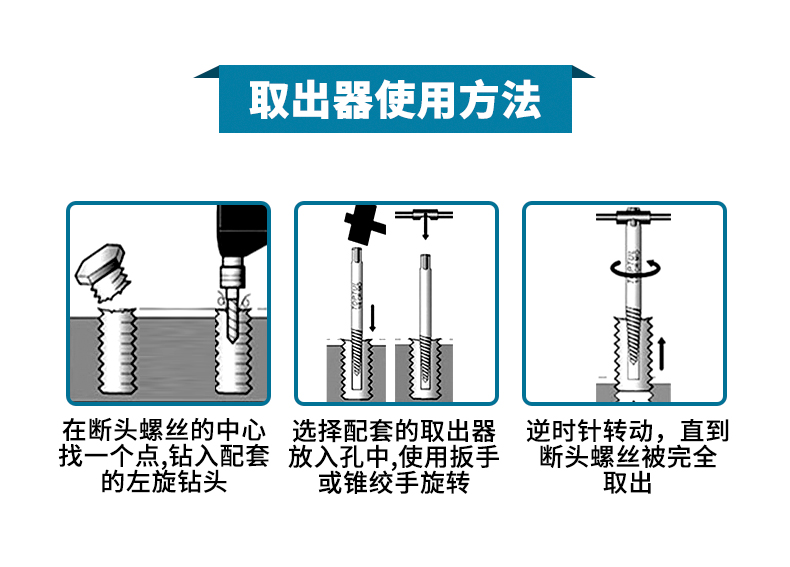 取出器使用方法

在断头螺丝的中心找一个点,钻入配套的左旋钻头

选择配套的取出器放入孔中,使用扳手或锥绞手旋转

逆时针转动，直到断头螺丝被完全取出