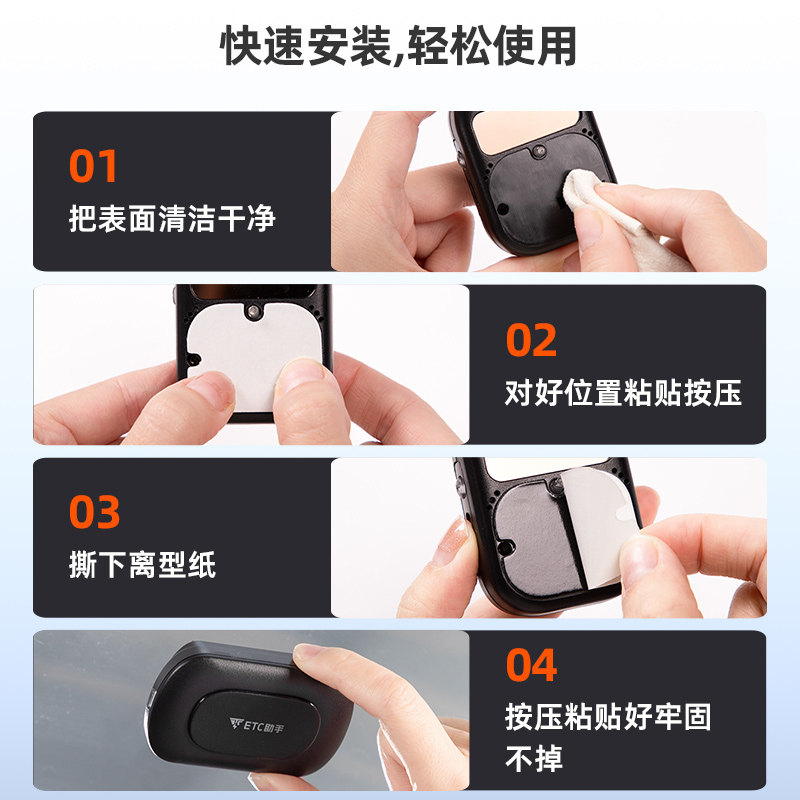 快速安装,轻松使用

01
把表面清洁干净

02
对好位置粘贴按压

03
撕下离型纸

04
按压粘贴好牢固不掉

ETC助手