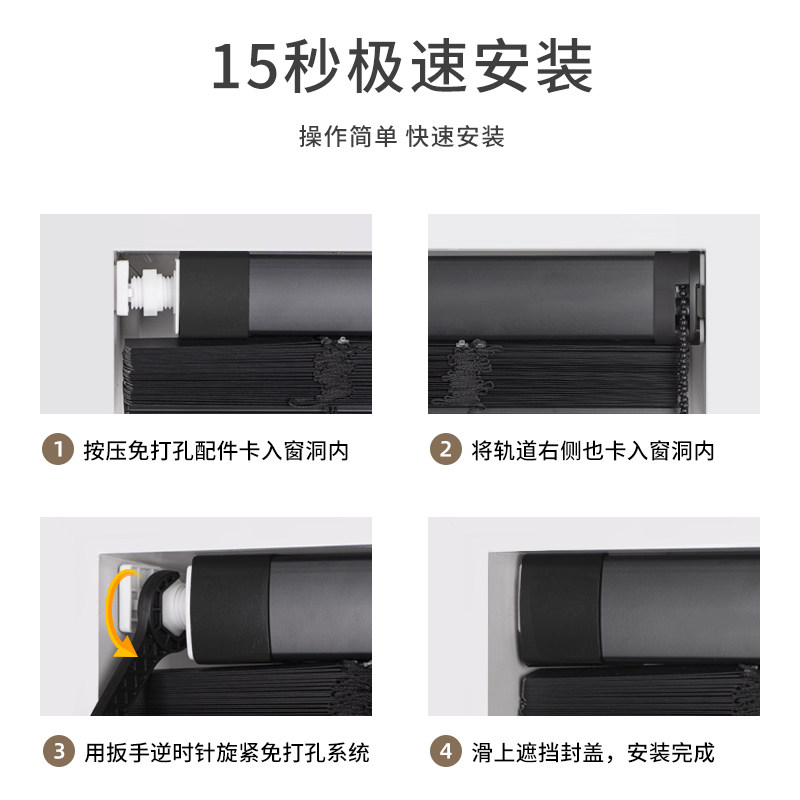 15秒极速安装

操作简单 快速安装

1 按压免打孔配件卡入窗洞内

2 将轨道右侧也卡入窗洞内

3 用扳手逆时针旋紧免打孔系统

4 滑上遮挡封盖，安装完成