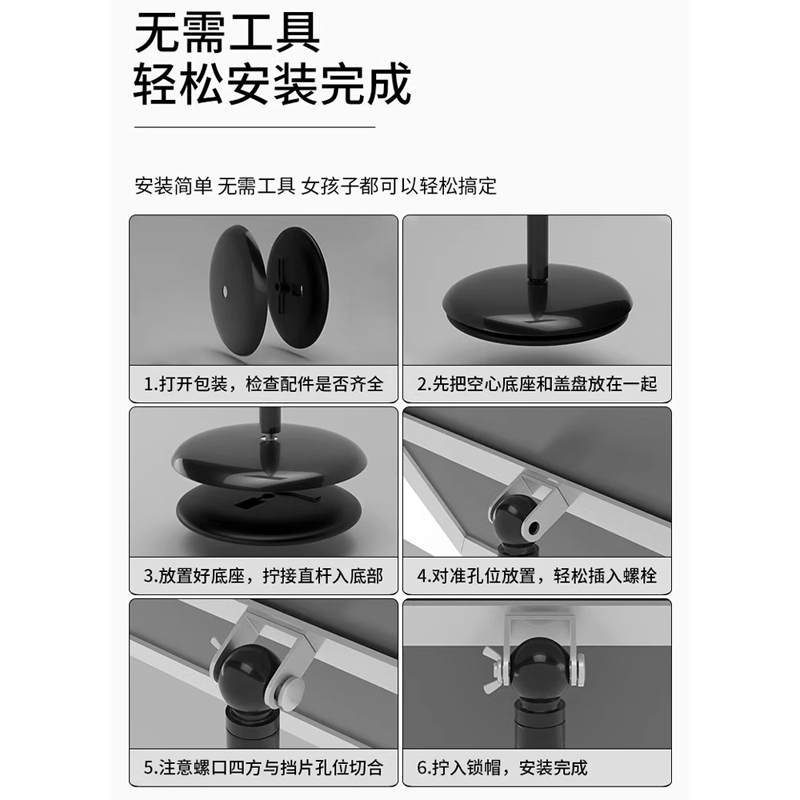 无需工具
轻松安装完成

安装简单 无需工具 女孩子都可以轻松搞定

1.打开包装，检查配件是否齐全

2.先把空心底座和盖盘放在一起

3.放置好底座，拧接直杆入底部

4.对准孔位放置，轻松插入螺栓

5.注意螺口四方与挡片孔位切合

6.拧入锁帽，安装完成