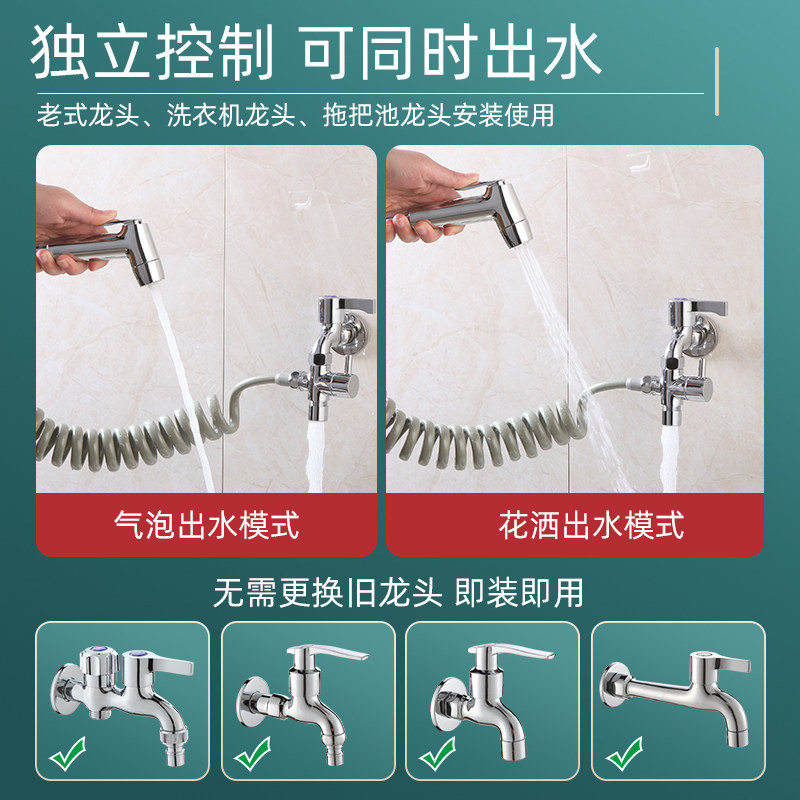 独立控制 可同时出水

老式龙头、洗衣机龙头、拖把池龙头安装使用

气泡出水模式

花洒出水模式

无需更换旧龙头 即装即用