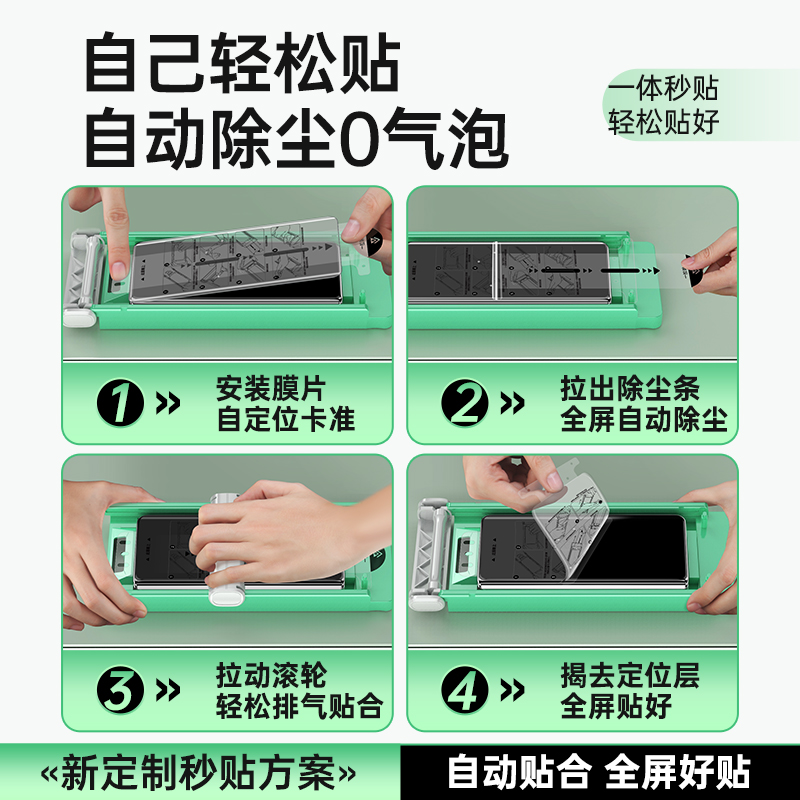 自己轻松贴
自动除尘0气泡

一体秒贴
轻松贴好

1 » 安装膜片
自定位卡准

2 » 拉出除尘条
全屏自动除尘

3 » 拉动滚轮
轻松排气贴合

4 » 揭去定位层
全屏贴好

«新定制秒贴方案»

自动贴合 全屏好贴