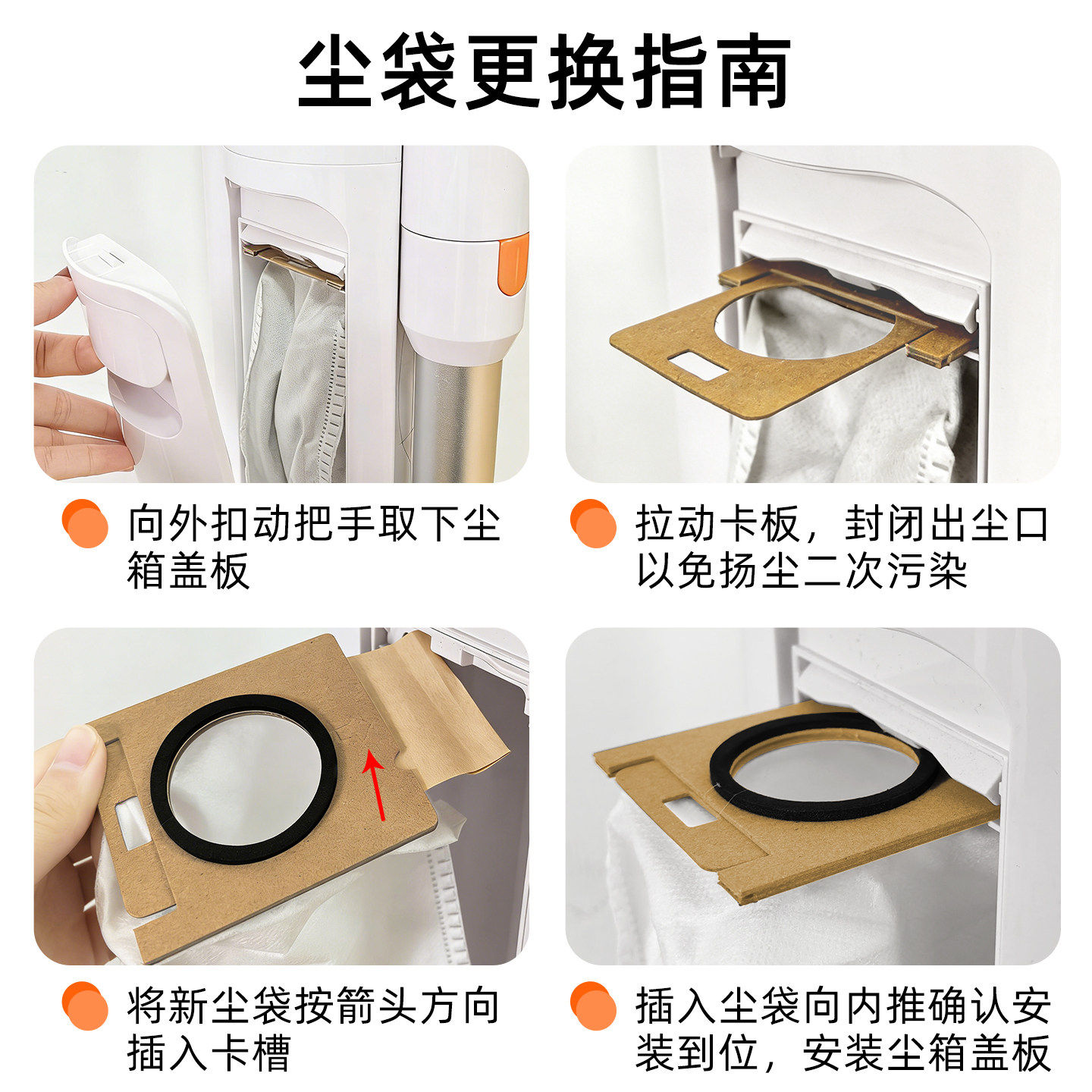 尘袋更换指南

向外扣动把手取下尘箱盖板

拉动卡板，封闭出尘口以免扬尘二次污染

将新尘袋按箭头方向插入卡槽

插入尘袋向内推确认安装到位，安装尘箱盖板