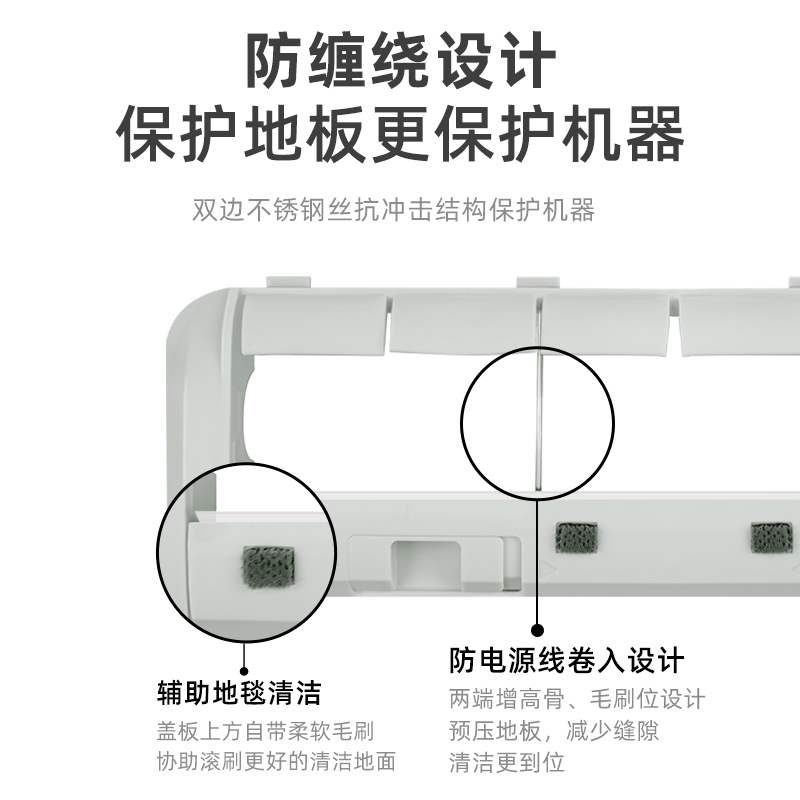 防缠绕设计
保护地板更保护机器

双边不锈钢丝抗冲击结构保护机器

辅助地毯清洁
盖板上方自带柔软毛刷
协助滚刷更好的清洁地面

防电源线卷入设计
两端增高骨、毛刷位设计
预压地板，减少缝隙
清洁更到位