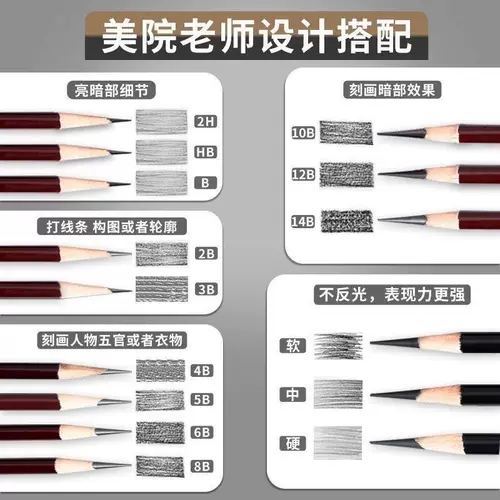 美院老师设计搭配

亮暗部细节

2H

HB

B

打线条 构图或者轮廓

2B

3B

刻画人物五官或者衣物

4B

5B

6B

8B

刻画暗部效果

10B

12B

14B

不反光，表现力更强

软

中

硬