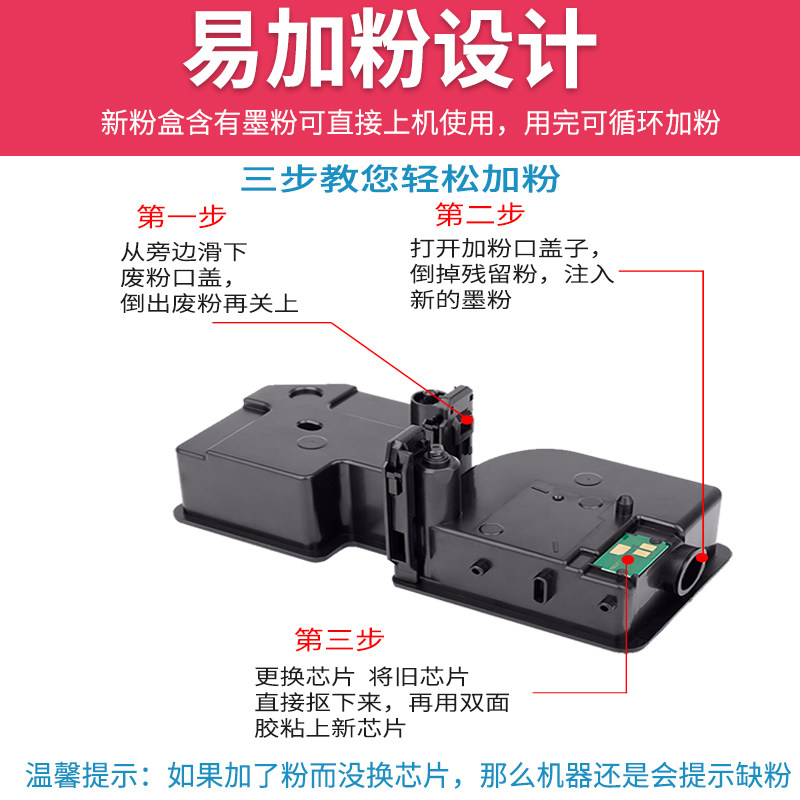 易加粉设计

新粉盒含有墨粉可直接上机使用，用完可循环加粉

三步教您轻松加粉

第一步
从旁边滑下废粉口盖，倒出废粉再关上

第二步
打开加粉口盖子，倒掉残留粉，注入新的墨粉

第三步
更换芯片 将旧芯片直接抠下来，再用双面胶粘上新芯片

温馨提示：如果加了粉而没换芯片，那么机器还是会提示缺粉