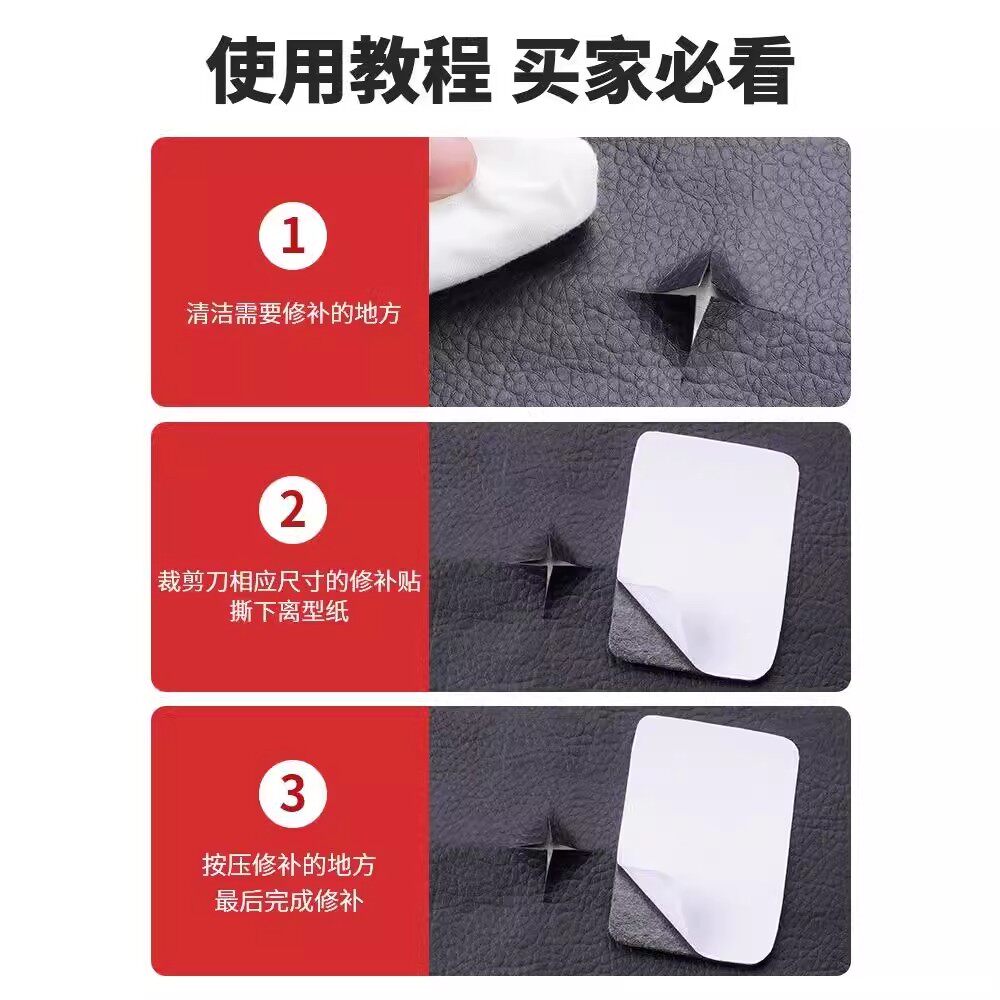 使用教程 买家必看

1

清洁需要修补的地方

2

裁剪刀相应尺寸的修补贴
撕下离型纸

3

按压修补的地方
最后完成修补