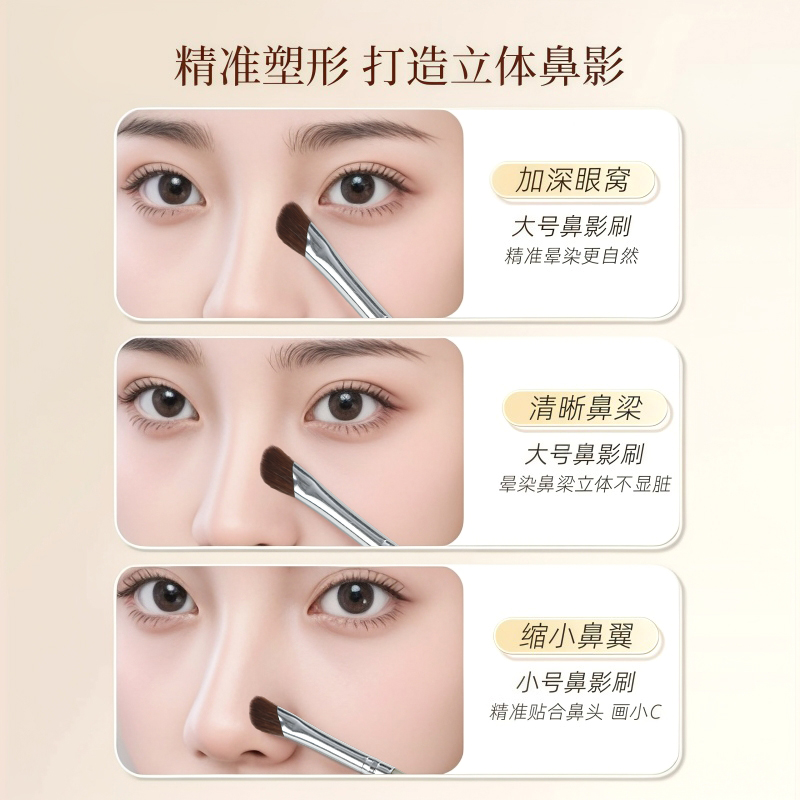 精准塑形 打造立体鼻影

加深眼窝
大号鼻影刷
精准晕染更自然

清晰鼻梁
大号鼻影刷
晕染鼻梁立体不显脏

缩小鼻翼
小号鼻影刷
精准贴合鼻头 画小C