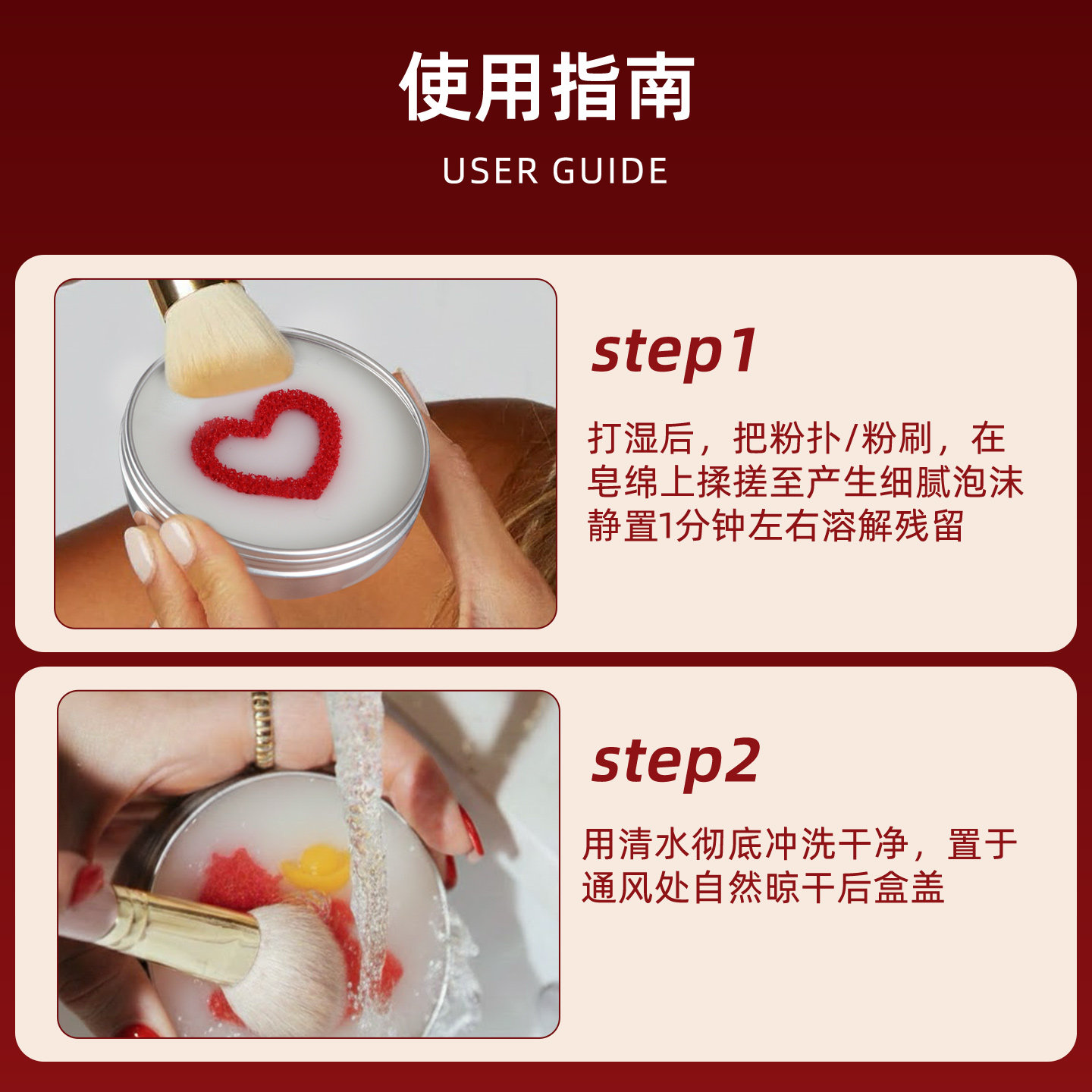 使用指南

USER GUIDE

step1

打湿后，把粉扑/粉刷，在皂绵上揉搓至产生细腻泡沫静置1分钟左右溶解残留

step2

用清水彻底冲洗干净，置于通风处自然晾干后盒盖