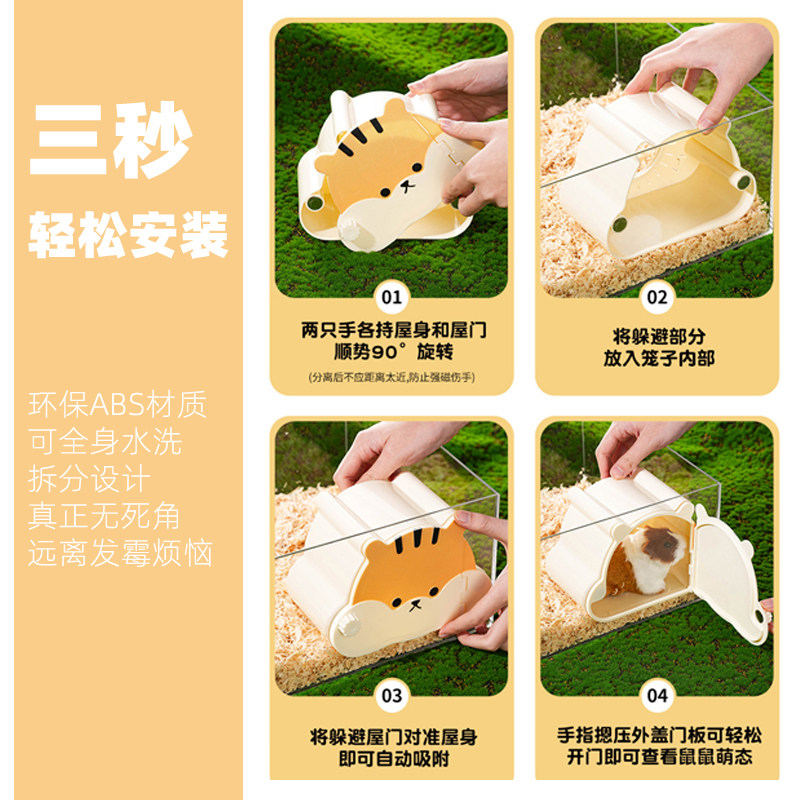 三秒
轻松安装

环保ABS材质
可全身水洗
拆分设计
真正无死角
远离发霉烦恼

01
两只手各持屋身和屋门
顺势90°旋转
(分离后不应距离太近,防止强磁伤手)

02
将躲避部分
放入笼子内部

03
将躲避屋门对准屋身
即可自动吸附

04
手指摁压外盖门板可轻松
开门即可查看鼠鼠萌态