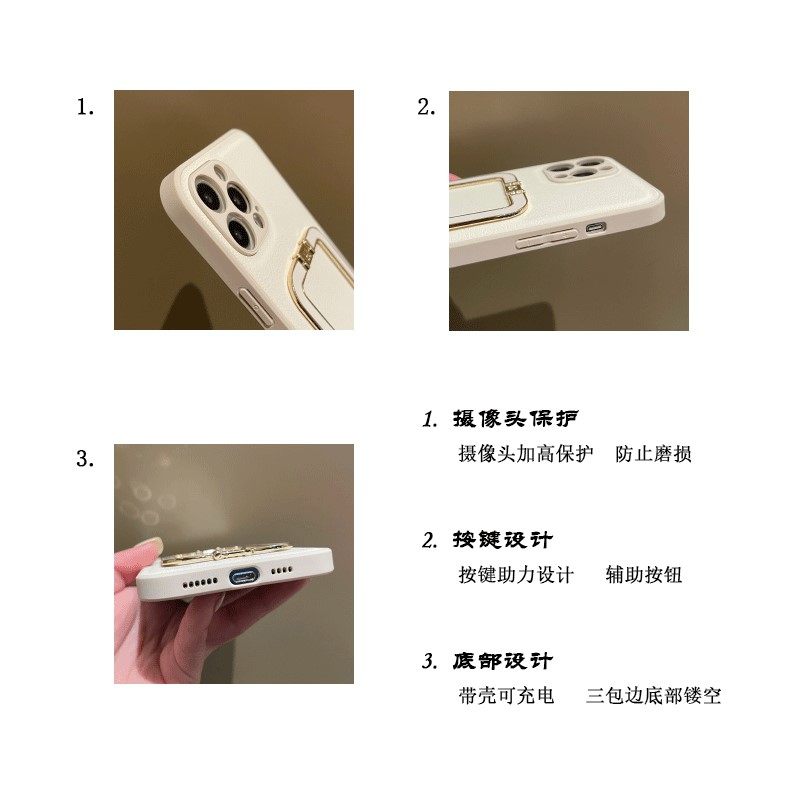 1.

2.

3.

1. 摄像头保护
摄像头加高保护　防止磨损

2. 按键设计
按键助力设计　辅助按钮

3. 底部设计
带壳可充电　三包边底部镂空