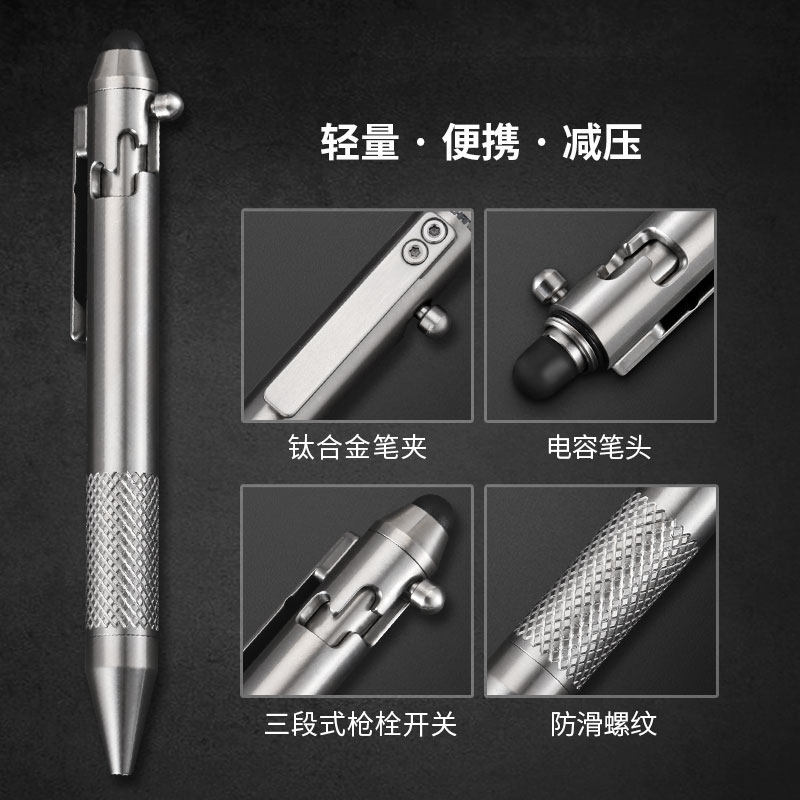 轻量 · 便携 · 减压

钛合金笔夹

电容笔头

三段式枪栓开关

防滑螺纹