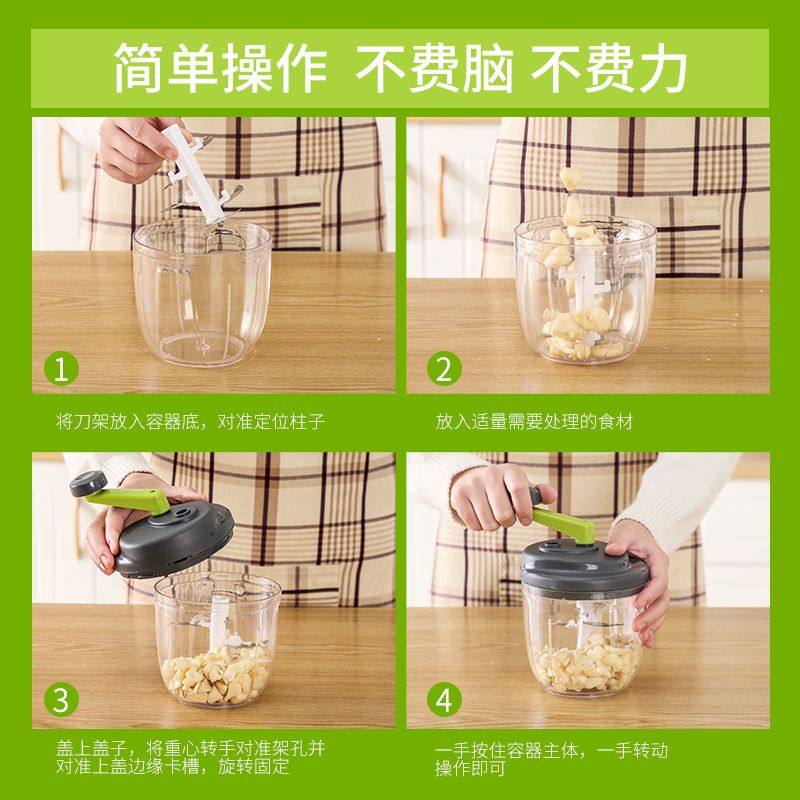 简单操作 不费脑 不费力

1

将刀架放入容器底，对准定位柱子

2

放入适量需要处理的食材

3

盖上盖子，将重心转手对准架孔并对准上盖边缘卡槽，旋转固定

4

一手按住容器主体，一手转动操作即可