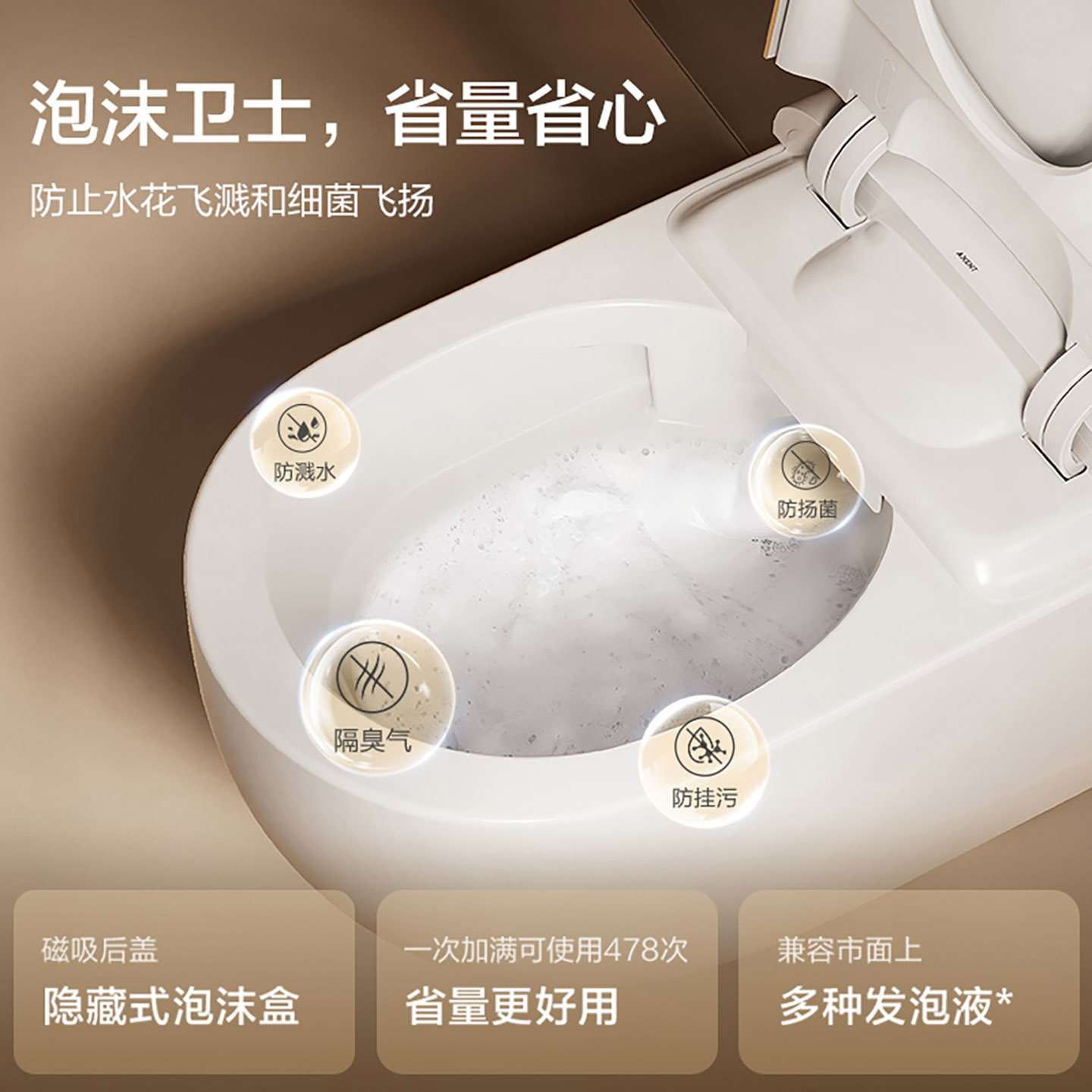 泡沫卫士，省量省心

防止水花飞溅和细菌飞扬

AXENT

防溅水

防扬菌

隔臭气

防挂污

磁吸后盖
隐藏式泡沫盒

一次加满可使用478次
省量更好用

兼容市面上
多种发泡液*