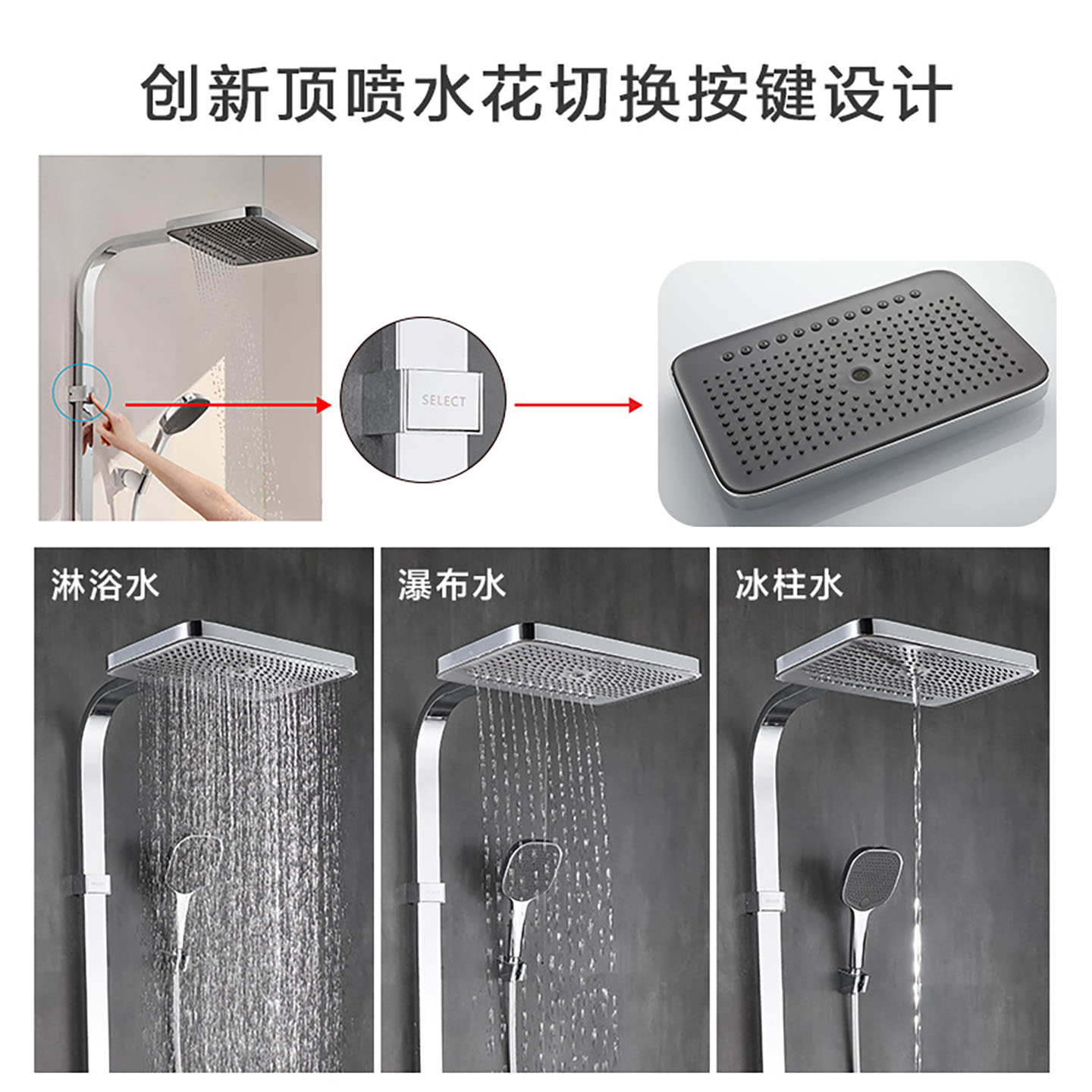 创新顶喷水花切换按键设计

SELECT

淋浴水

瀑布水

冰柱水