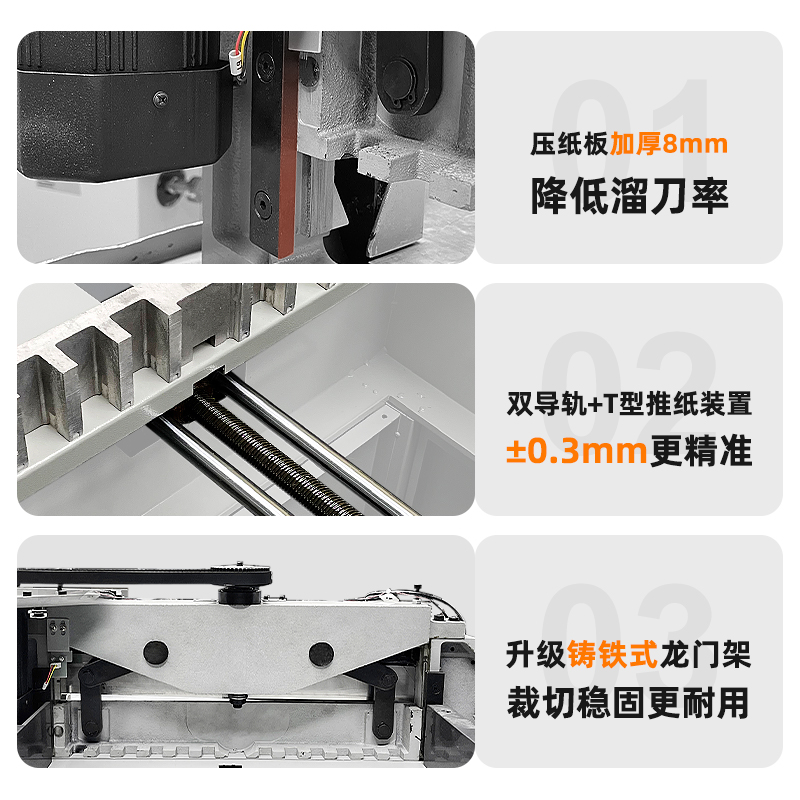 01

压纸板加厚8mm
降低溜刀率

02

双导轨+T型推纸装置
±0.3mm更精准

03

升级铸铁式龙门架
裁切稳固更耐用