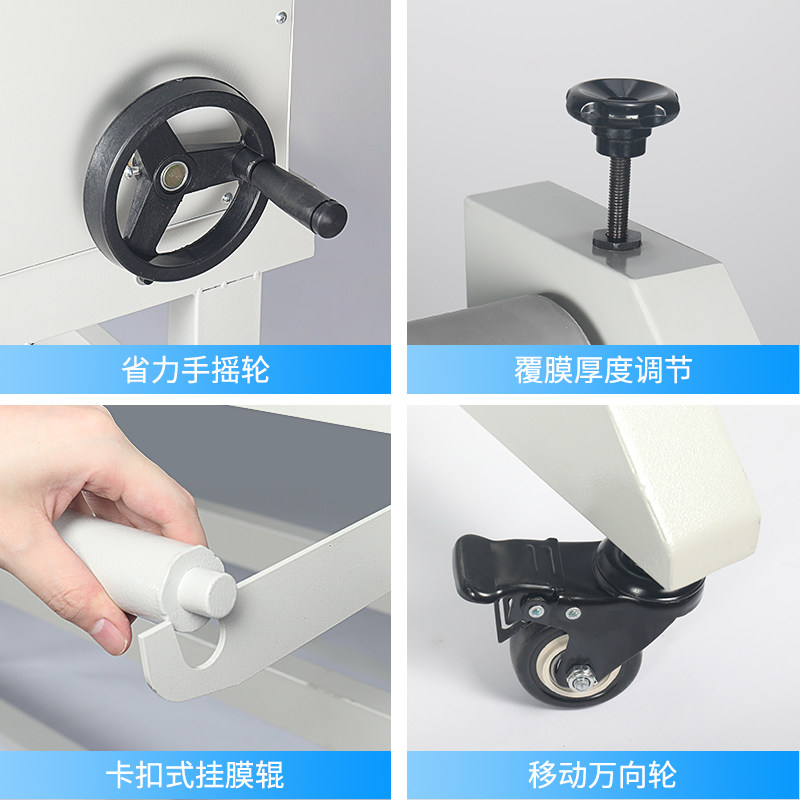 省力手摇轮

覆膜厚度调节

卡扣式挂膜辊

移动万向轮