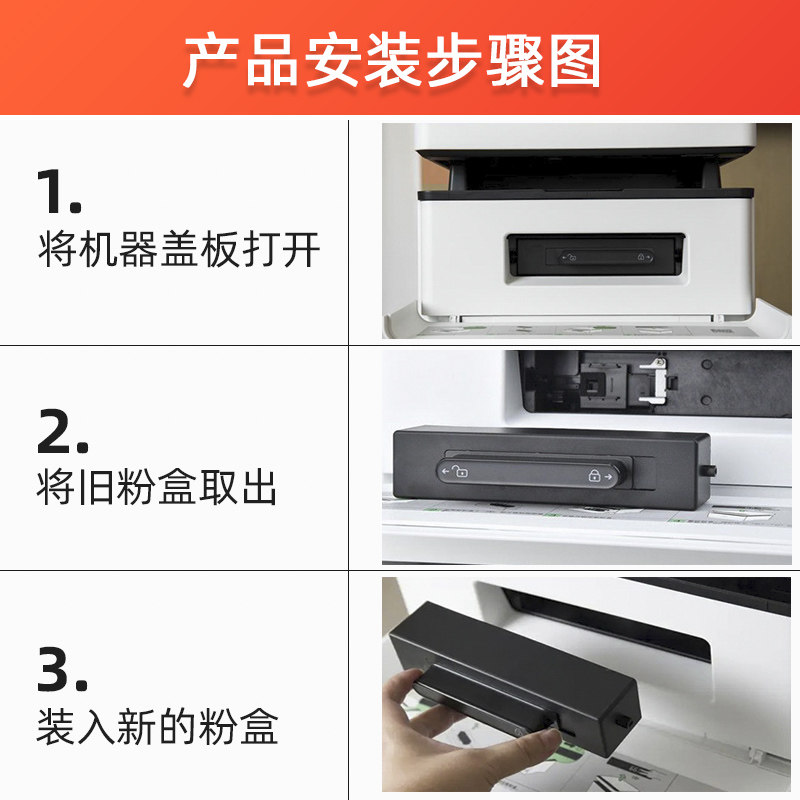 产品安装步骤图

1.
将机器盖板打开

2.
将旧粉盒取出

3.
装入新的粉盒