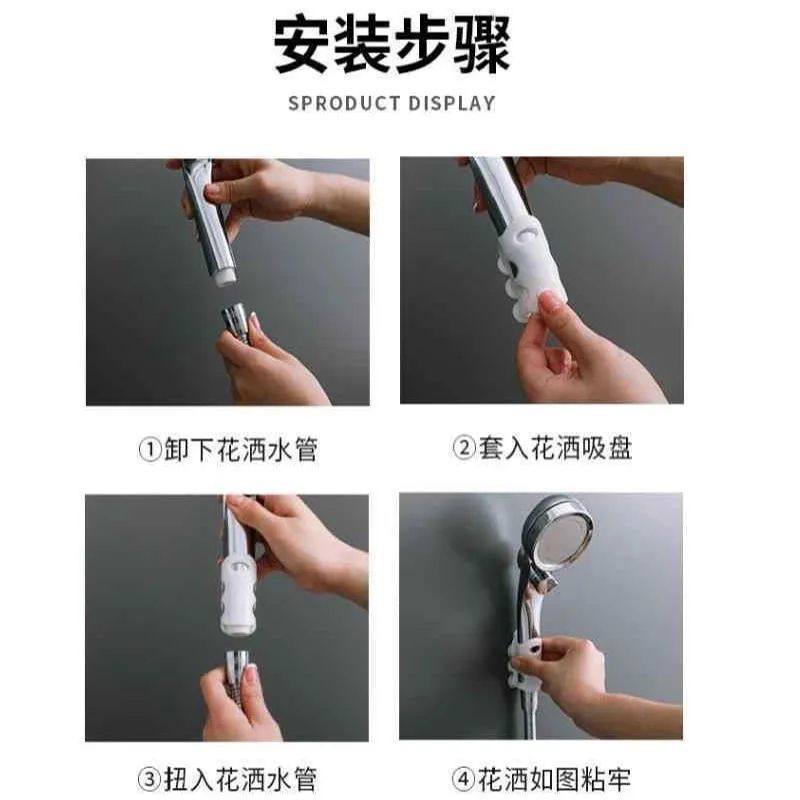 安装步骤

SPRODUCT DISPLAY

①卸下花洒水管

②套入花洒吸盘

③扭入花洒水管

④花洒如图粘牢