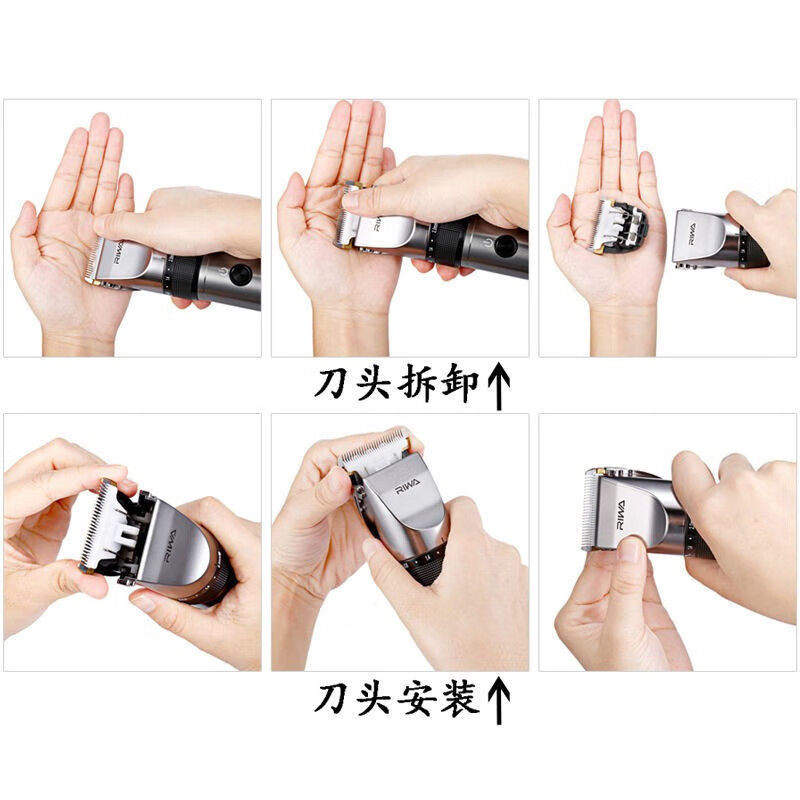 RIWA

RIWA

RIWA

刀头拆卸↑

RIWA

RIWA

RIWA

刀头安装↑