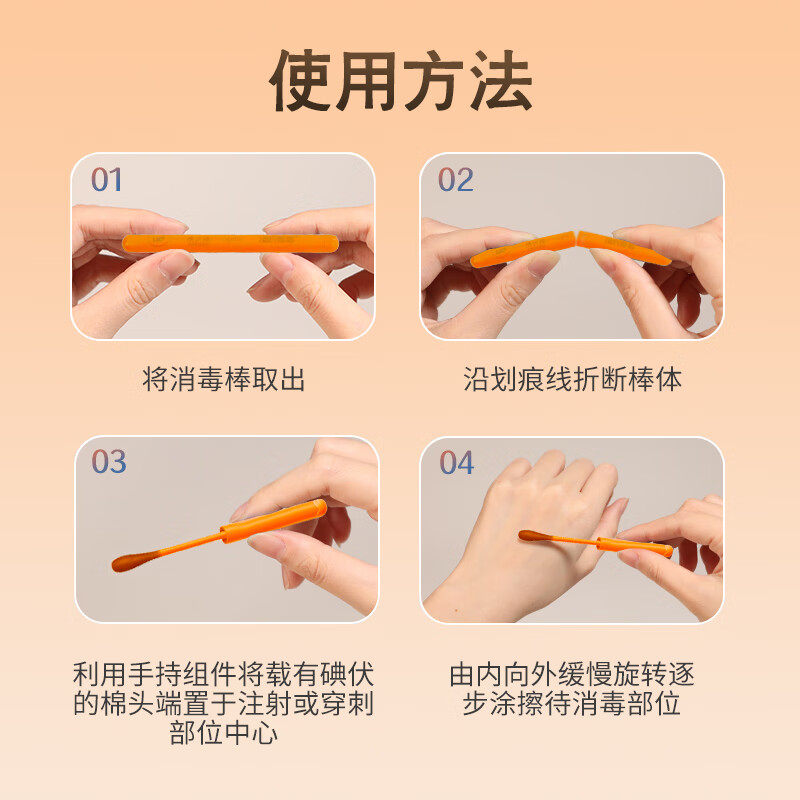 使用方法

01

将消毒棒取出

02

沿划痕线折断棒体

03

利用手持组件将载有碘伏的棉头端置于注射或穿刺部位中心

04

由内向外缓慢旋转逐步涂擦待消毒部位