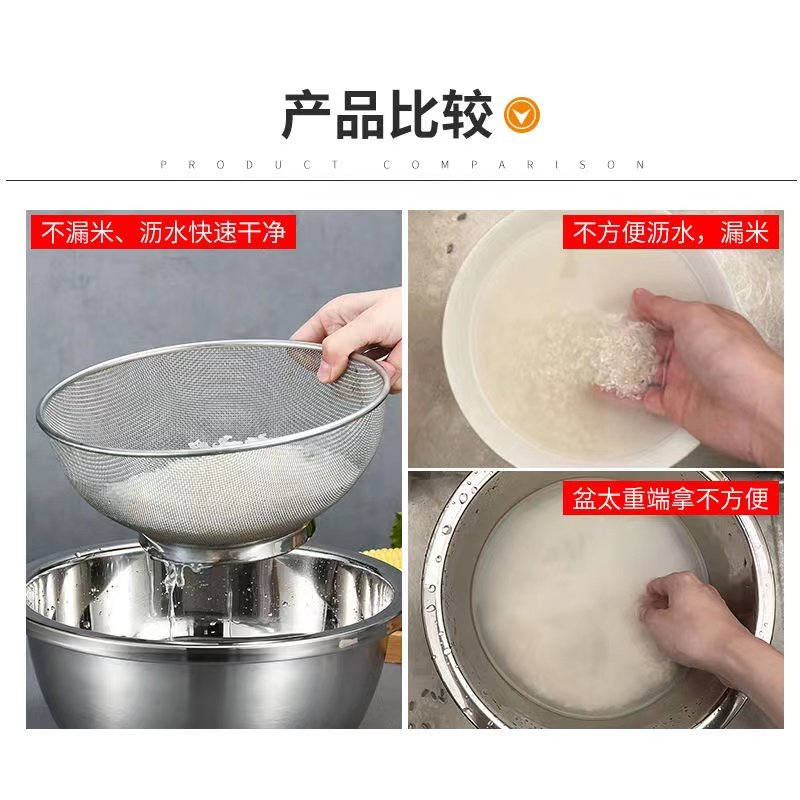 产品比较

PRODUCT COMPARISON

不漏米、沥水快速干净

不方便沥水，漏米

盆太重端拿不方便