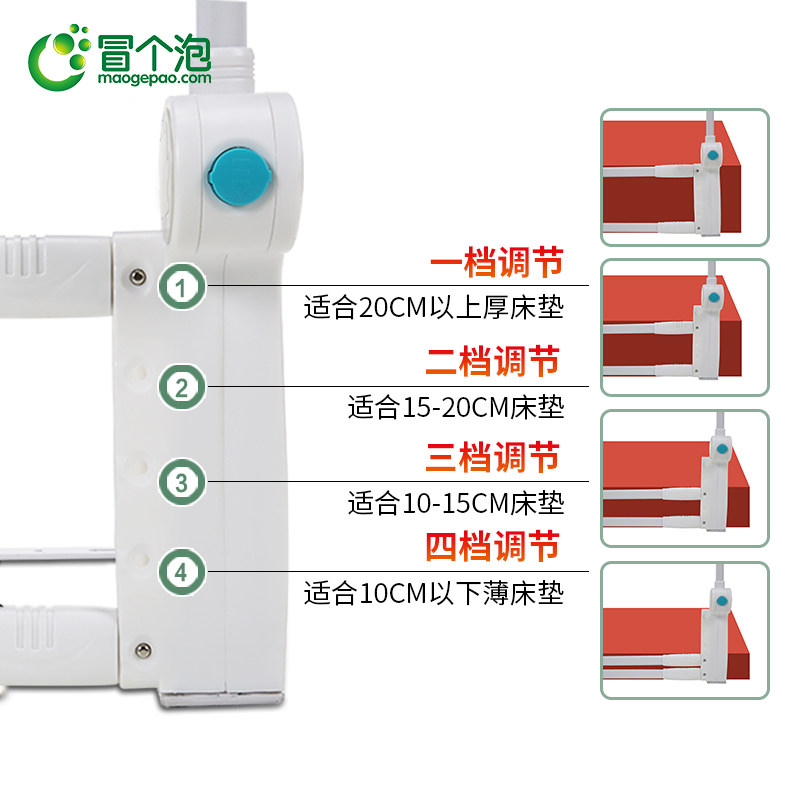 冒个泡
maogepao.com

1
一档调节
适合20CM以上厚床垫

2
二档调节
适合15-20CM床垫

3
三档调节
适合10-15CM床垫

4
四档调节
适合10CM以下薄床垫