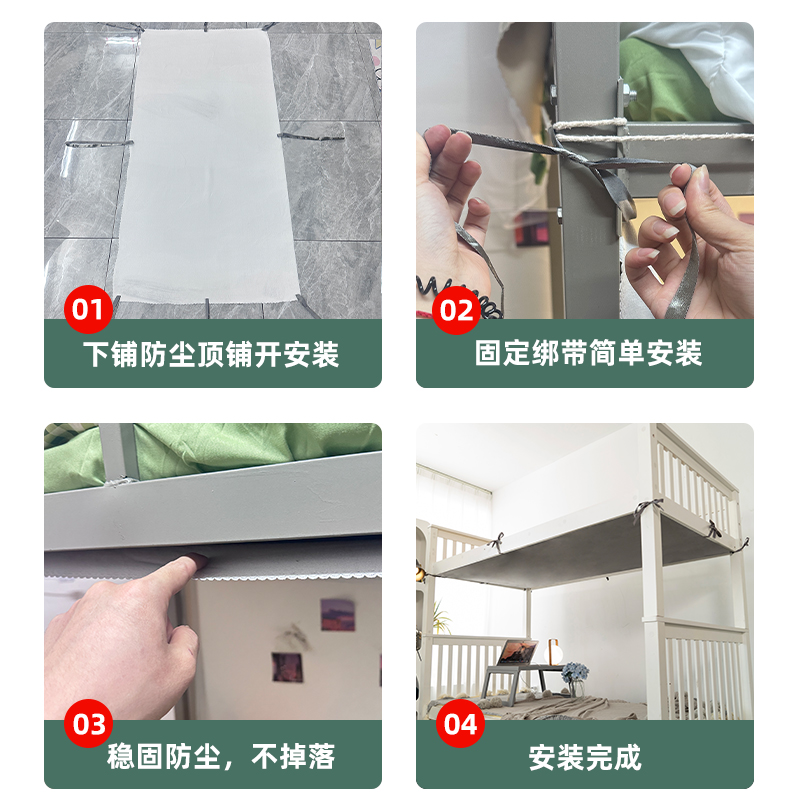 01
下铺防尘顶铺开安装

02
固定绑带简单安装

03
稳固防尘，不掉落

04
安装完成