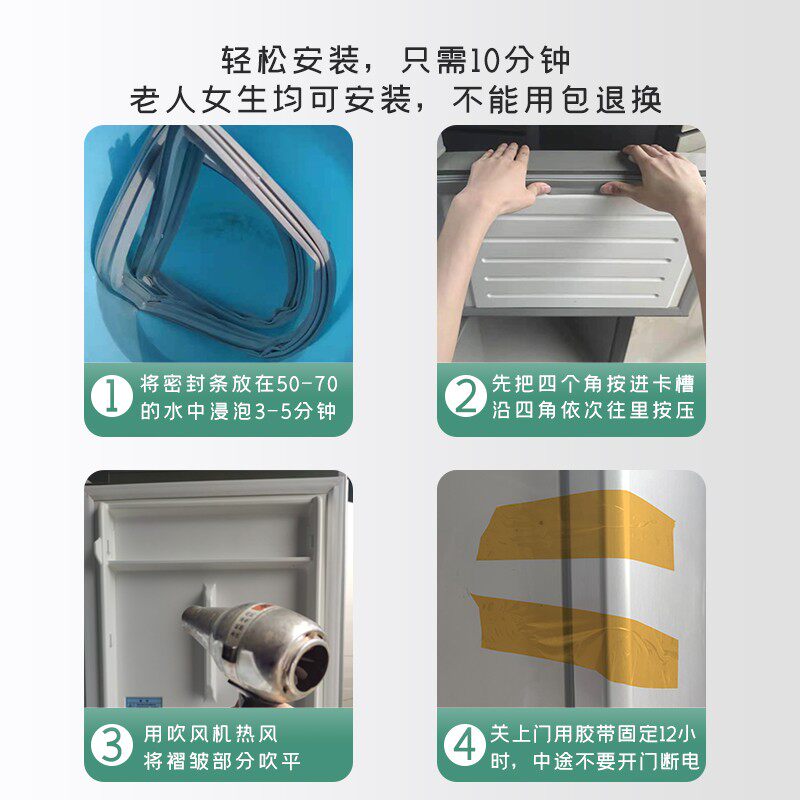 轻松安装，只需10分钟
老人女生均可安装，不能用包退换

1 将密封条放在50-70的水中浸泡3-5分钟

2 先把四个角按进卡槽沿四角依次往里按压

3 用吹风机热风将褶皱部分吹平

4 关上门用胶带固定12小时，中途不要开门断电