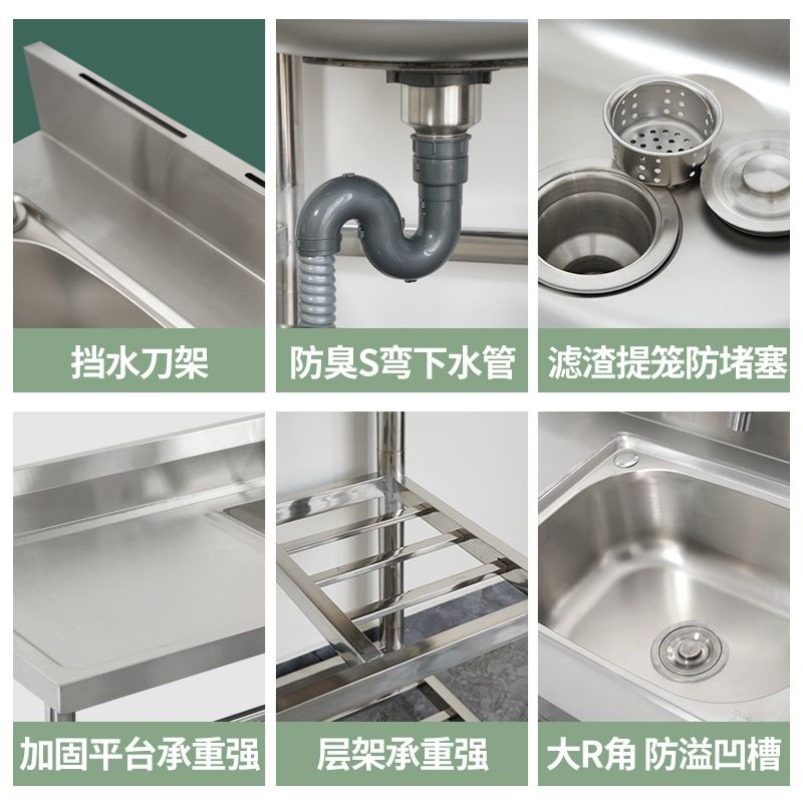 挡水刀架

防臭S弯下水管

滤渣提笼防堵塞

加固平台承重强

层架承重强

大R角 防溢凹槽