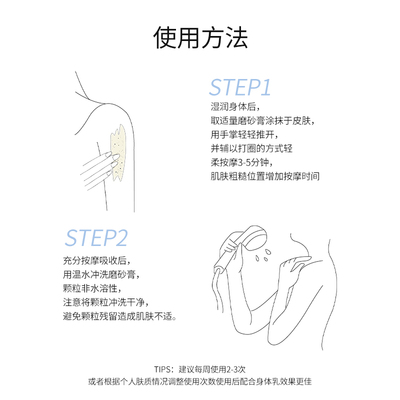 使用方法

STEP1
湿润身体后，
取适量磨砂膏涂抹于皮肤，
用手掌轻轻推开，
并辅以打圈的方式轻
柔按摩3-5分钟，
肌肤粗糙位置增加按摩时间

STEP2
充分按摩吸收后，
用温水冲洗磨砂膏，
颗粒非水溶性，
注意将颗粒冲洗干净，
避免颗粒残留造成肌肤不适。

TIPS：建议每周使用2-3次
或者根据个人肤质情况调整使用次数使用后配合身体乳效果更佳