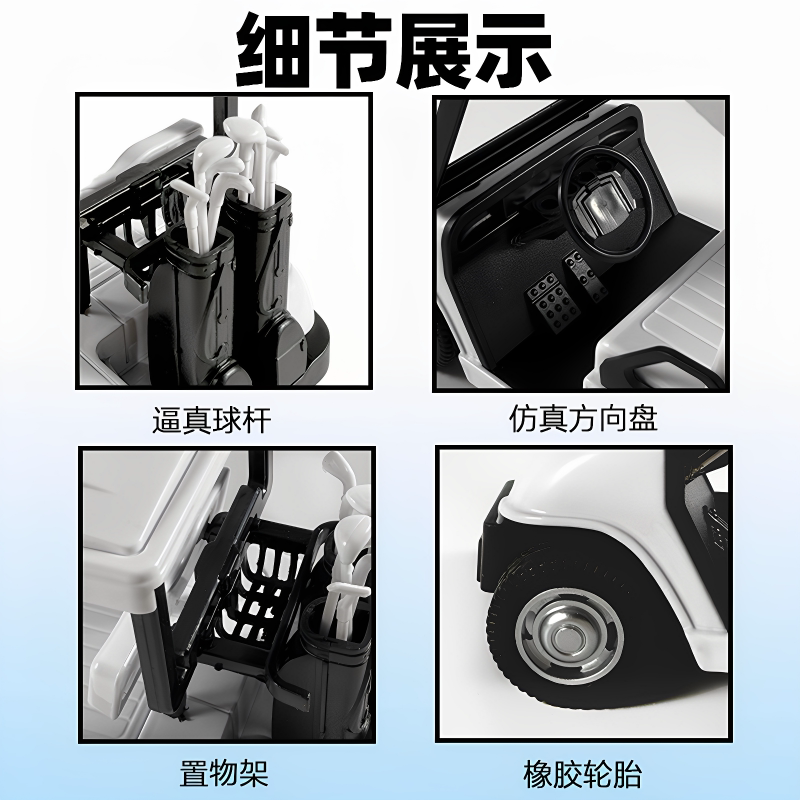 细节展示

逼真球杆

仿真方向盘

置物架

橡胶轮胎