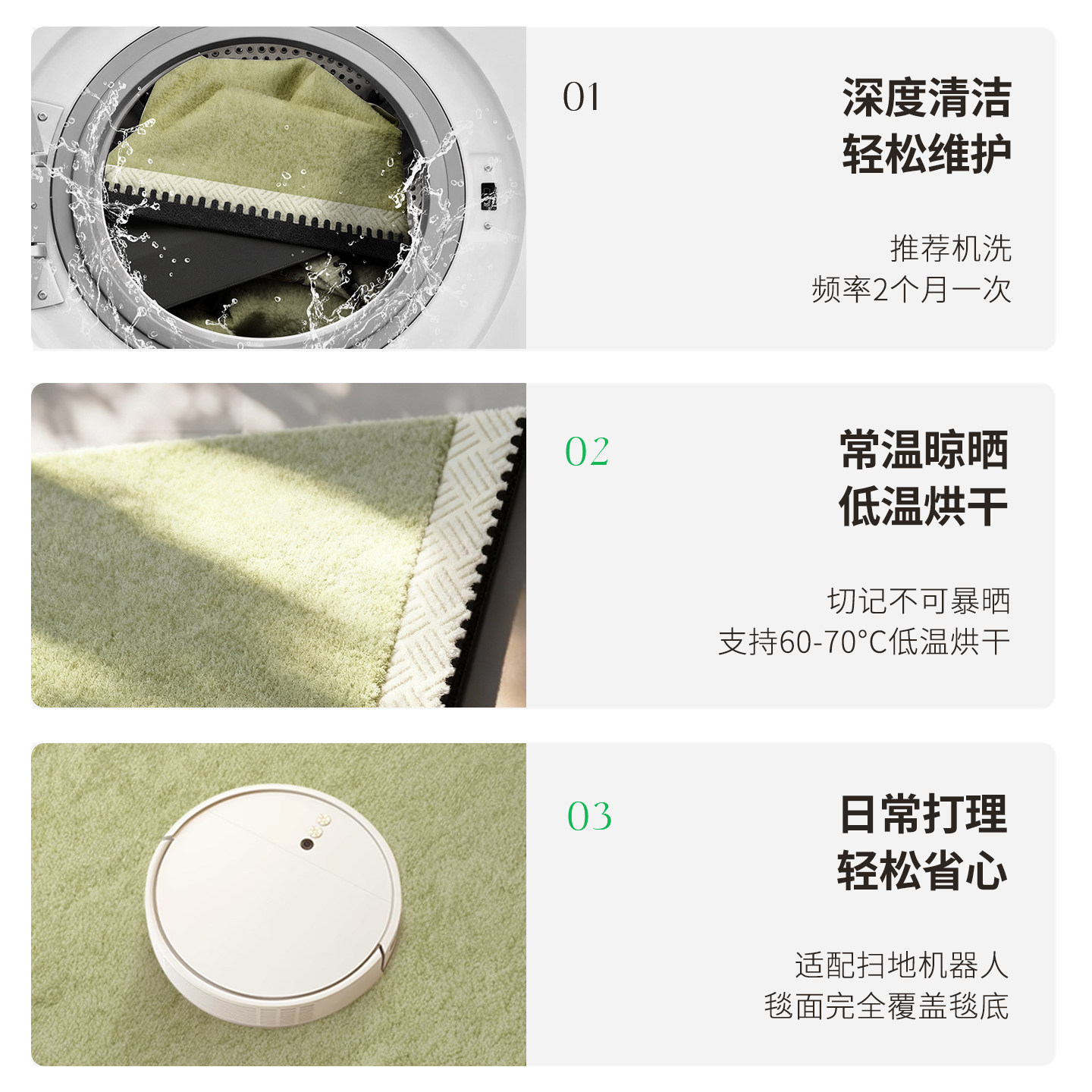 01

深度清洁
轻松维护

推荐机洗
频率2个月一次

02

常温晾晒
低温烘干

切记不可暴晒
支持60-70°C低温烘干

03

日常打理
轻松省心

适配扫地机器人
毯面完全覆盖毯底