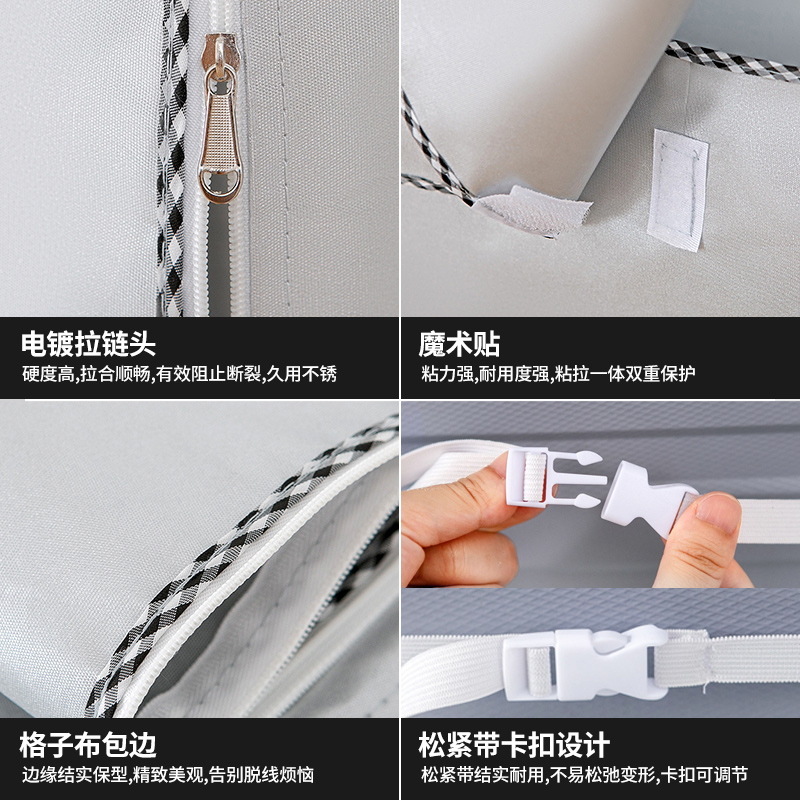 电镀拉链头

硬度高,拉合顺畅,有效阻止断裂,久用不锈

魔术贴

粘力强,耐用度强,粘拉一体双重保护

格子布包边

边缘结实保型,精致美观,告别脱线烦恼

松紧带卡扣设计

松紧带结实耐用,不易松弛变形,卡扣可调节