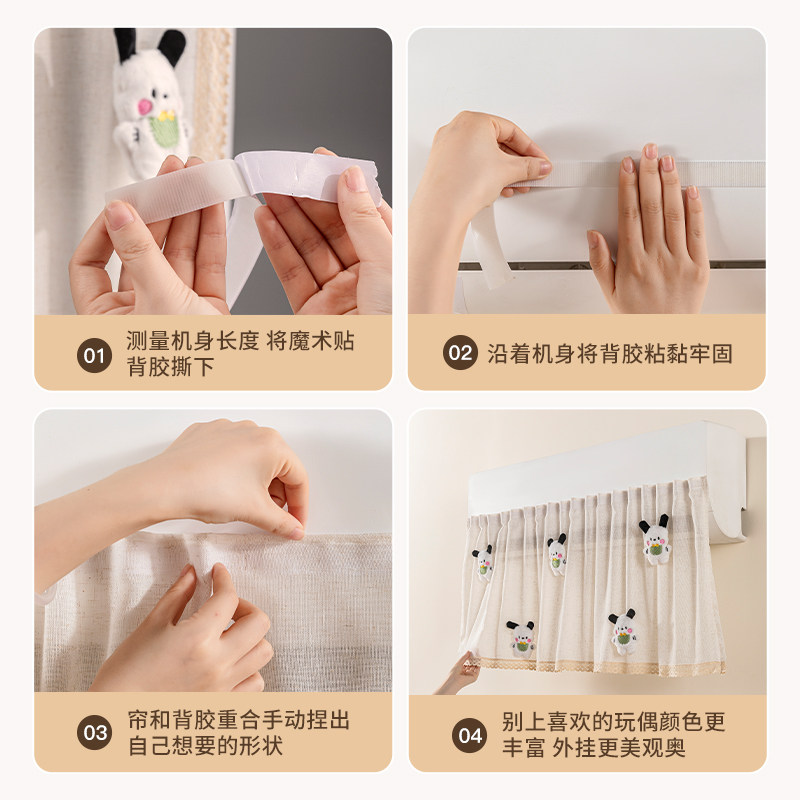 01 测量机身长度 将魔术贴背胶撕下

02 沿着机身将背胶粘黏牢固

03 帘和背胶重合手动捏出自己想要的形状

04 别上喜欢的玩偶颜色更丰富 外挂更美观奥