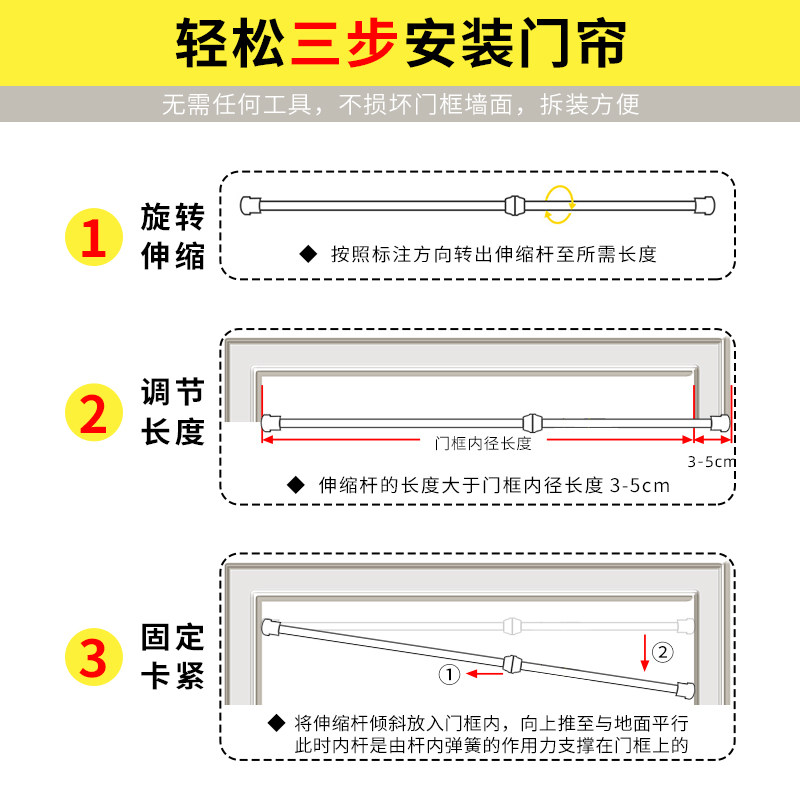 轻松三步安装门帘

无需任何工具，不损坏门框墙面，拆装方便

1 旋转伸缩

◆ 按照标注方向转出伸缩杆至所需长度

2 调节长度

门框内径长度

3-5cm

◆ 伸缩杆的长度大于门框内径长度 3-5cm

3 固定卡紧

①

②

◆ 将伸缩杆倾斜放入门框内，向上推至与地面平行 此时内杆是由杆内弹簧的作用力支撑在门框上的