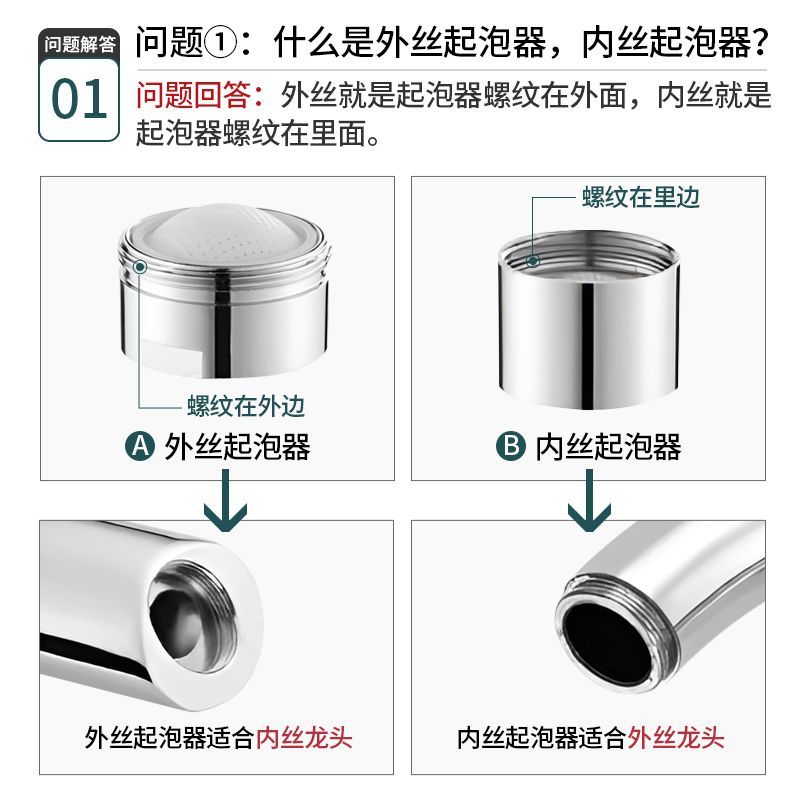 问题解答
01
问题①：什么是外丝起泡器，内丝起泡器？
问题回答：外丝就是起泡器螺纹在外面，内丝就是起泡器螺纹在里面。

螺纹在外边
A 外丝起泡器

螺纹在里边
B 内丝起泡器

外丝起泡器适合内丝龙头

内丝起泡器适合外丝龙头