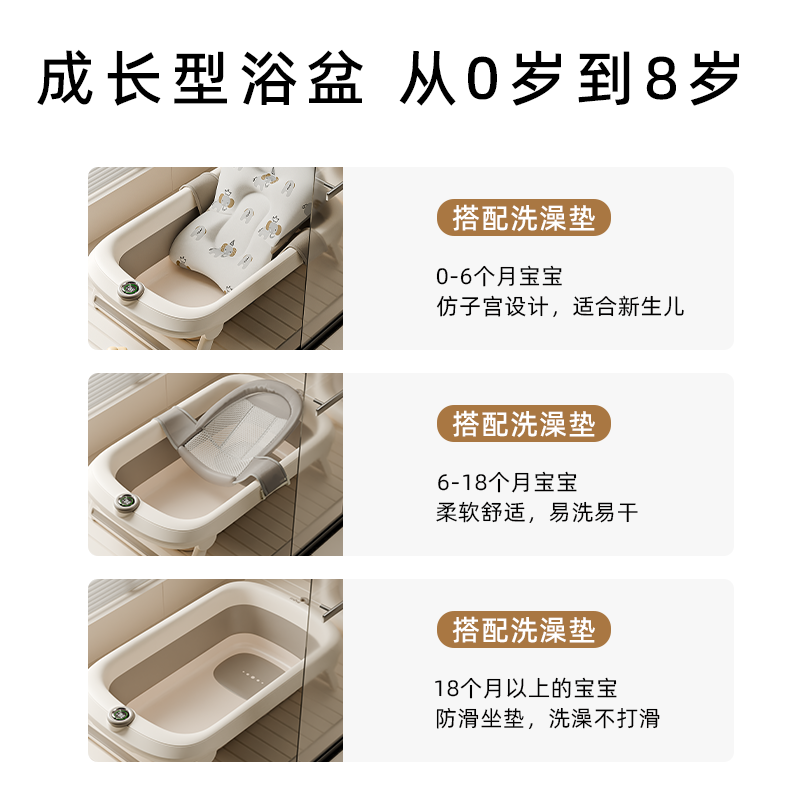 成长型浴盆 从0岁到8岁

搭配洗澡垫

0-6个月宝宝
仿子宫设计，适合新生儿

搭配洗澡垫

6-18个月宝宝
柔软舒适，易洗易干

搭配洗澡垫

18个月以上的宝宝
防滑坐垫，洗澡不打滑