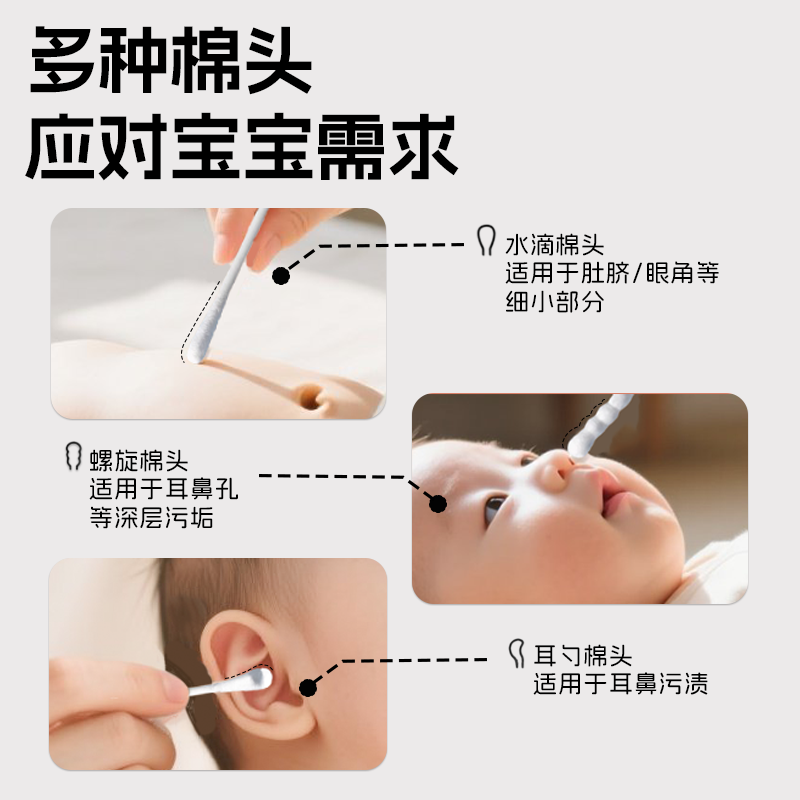 多种棉头
应对宝宝需求

水滴棉头
适用于肚脐/眼角等细小部分

螺旋棉头
适用于耳鼻孔等深层污垢

耳勺棉头
适用于耳鼻污渍