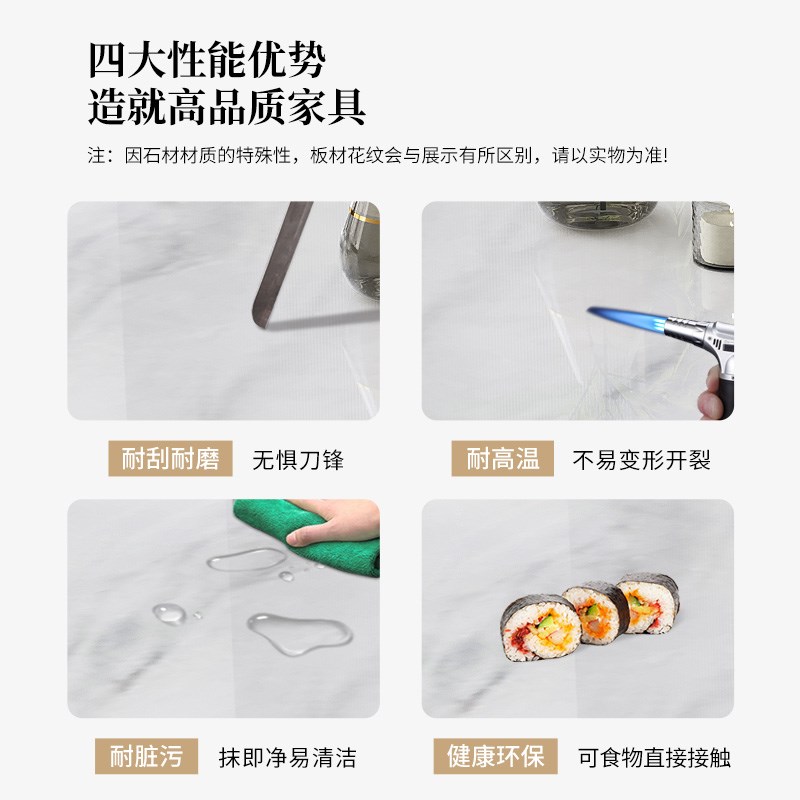 四大性能优势
造就高品质家具

注：因石材材质的特殊性，板材花纹会与展示有所区别，请以实物为准！

耐刮耐磨 无惧刀锋

耐高温 不易变形开裂

耐脏污 抹即净易清洁

健康环保 可食物直接接触