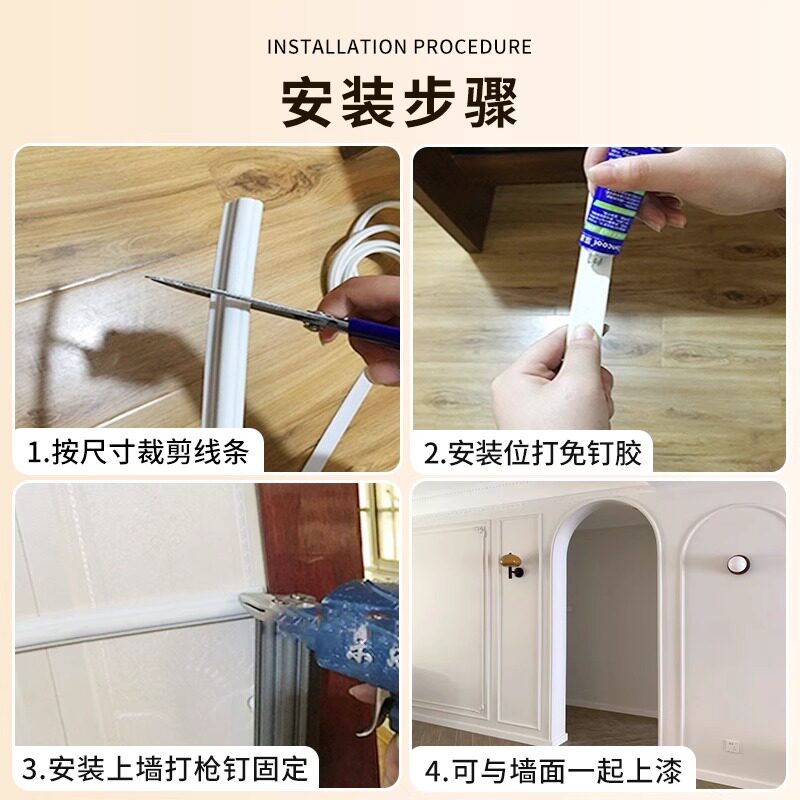 INSTALLATION PROCEDURE

安装步骤

1.按尺寸裁剪线条

2.安装位打免钉胶

3.安装上墙打枪钉固定

4.可与墙面一起上漆